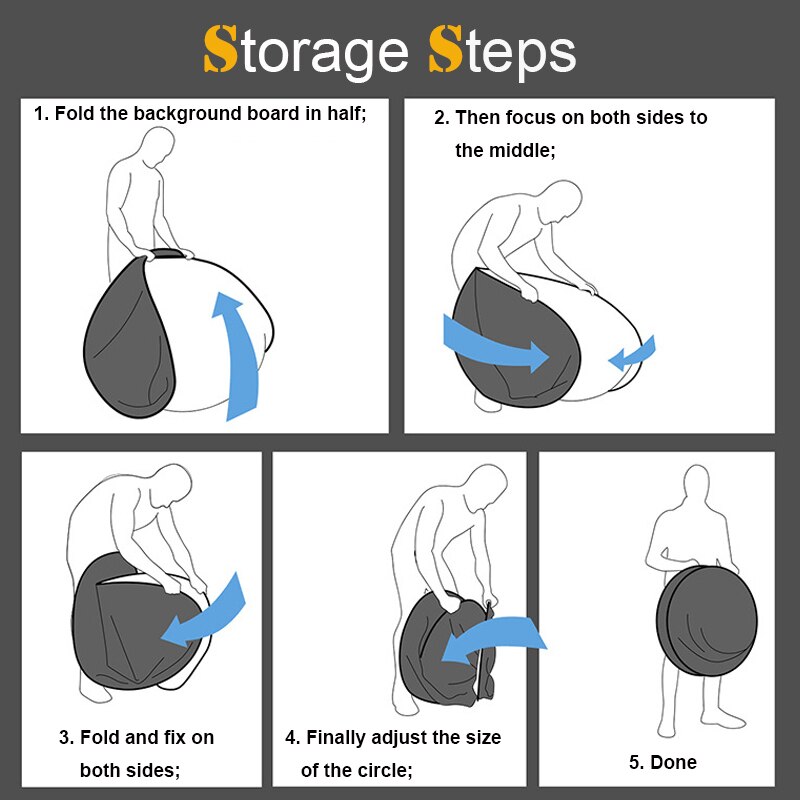 Storage Steps

1. Fold the background board in half;

2. Then focus on both sides to the middle;

3. Fold and fix on both sides;

4. Finally adjust the size of the circle;

5. Done