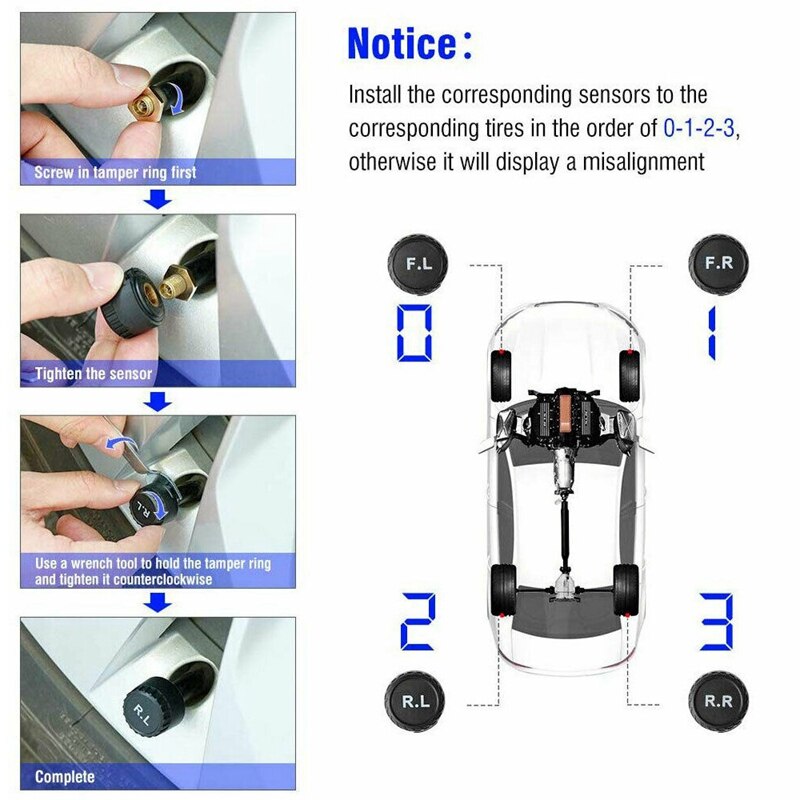 Screw in tamper ring first

Tighten the sensor

R.L

Use a wrench tool to hold the tamper ring and tighten it counterclockwise

R.L

Complete

Notice:

Install the corresponding sensors to the corresponding tires in the order of 0-1-2-3, otherwise it will display a misalignment

F.L

F.R

0

1

2

3

R.L

R.R