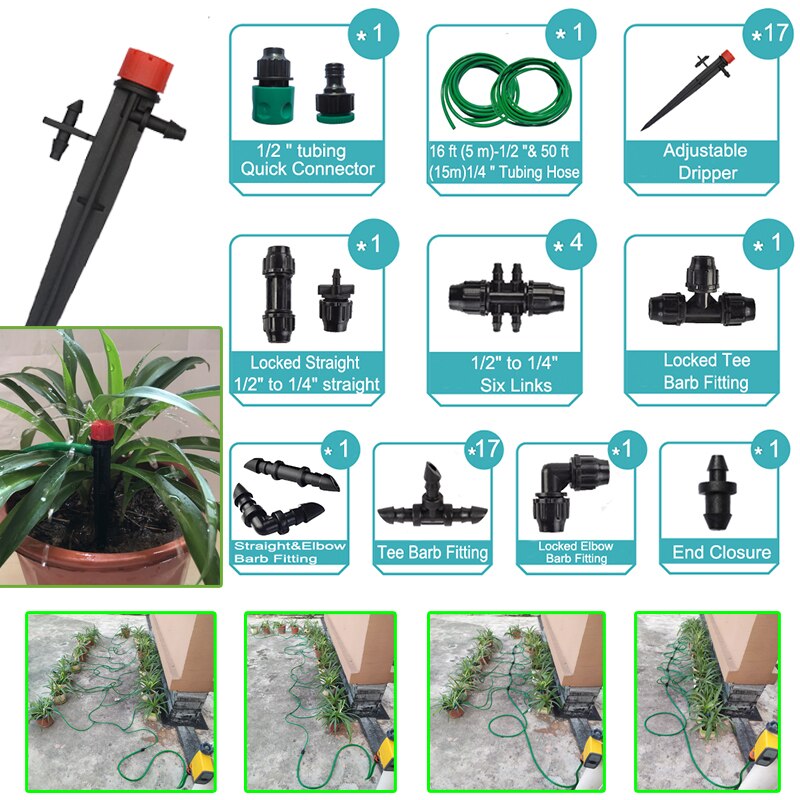 *1
1/2 " tubing Quick Connector

*1
16 ft (5 m)-1/2 "& 50 ft (15m)1/4 " Tubing Hose

*17
Adjustable Dripper

*1
Locked Straight 1/2" to 1/4" straight

*4
1/2" to 1/4" Six Links

*1
Locked Tee Barb Fitting

*1
Straight&Elbow Barb Fitting

*17
Tee Barb Fitting

*1
Locked Elbow Barb Fitting

*1
End Closure