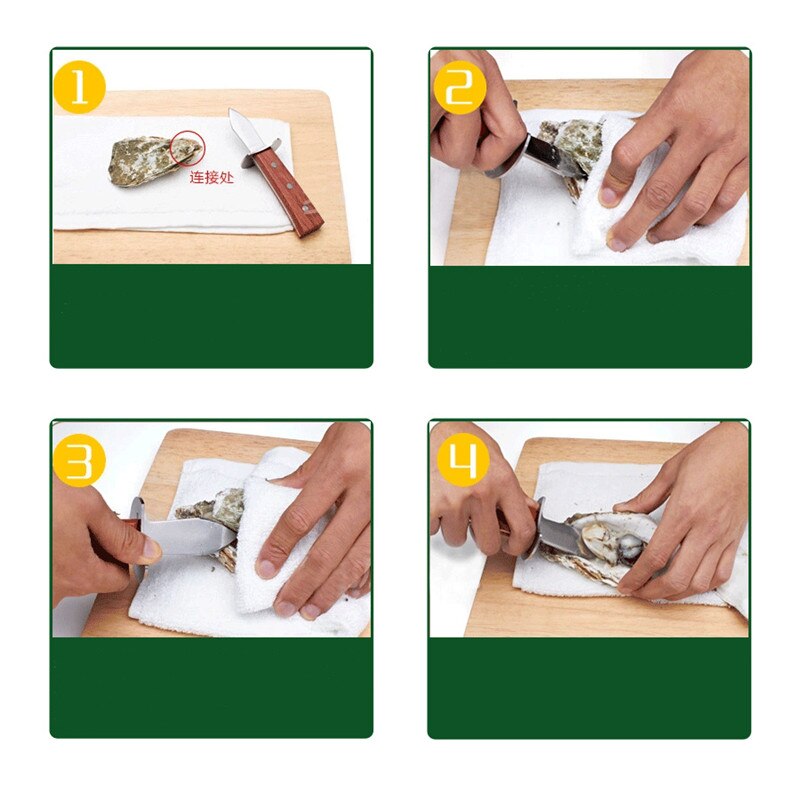 1
连接处

2

3

4