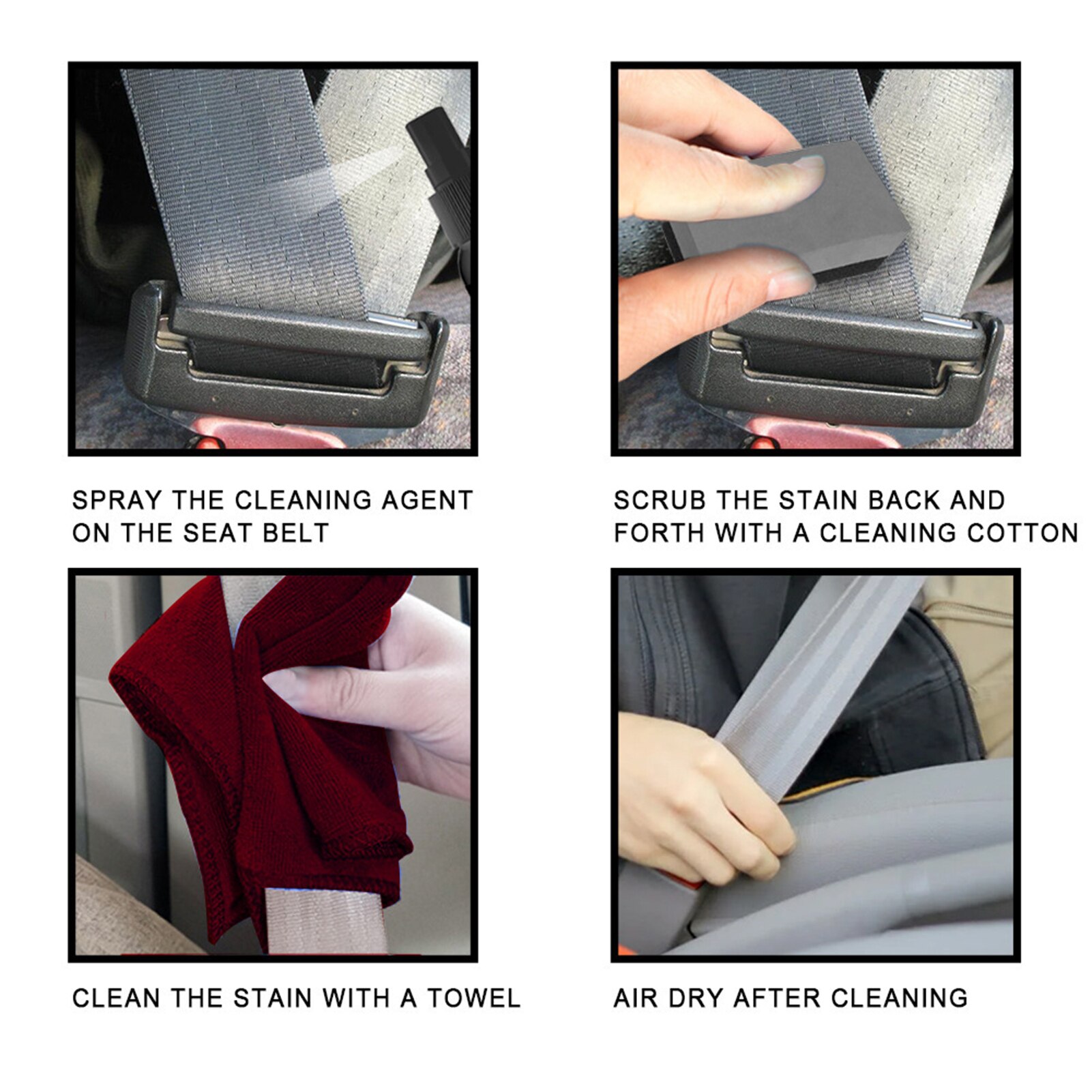 SPRAY THE CLEANING AGENT ON THE SEAT BELT

SCRUB THE STAIN BACK AND FORTH WITH A CLEANING COTTON

CLEAN THE STAIN WITH A TOWEL

AIR DRY AFTER CLEANING