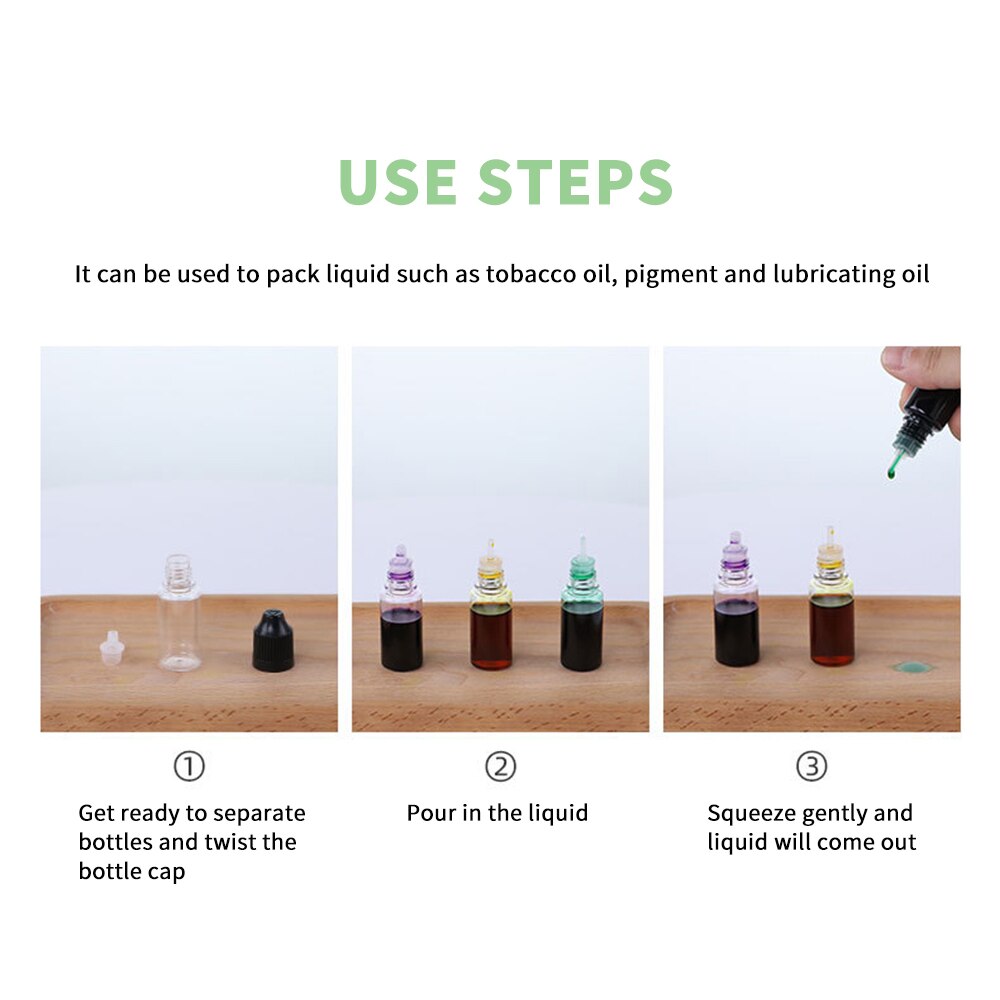 USE STEPS

It can be used to pack liquid such as tobacco oil, pigment and lubricating oil

①
Get ready to separate bottles and twist the bottle cap

②
Pour in the liquid

③
Squeeze gently and liquid will come out