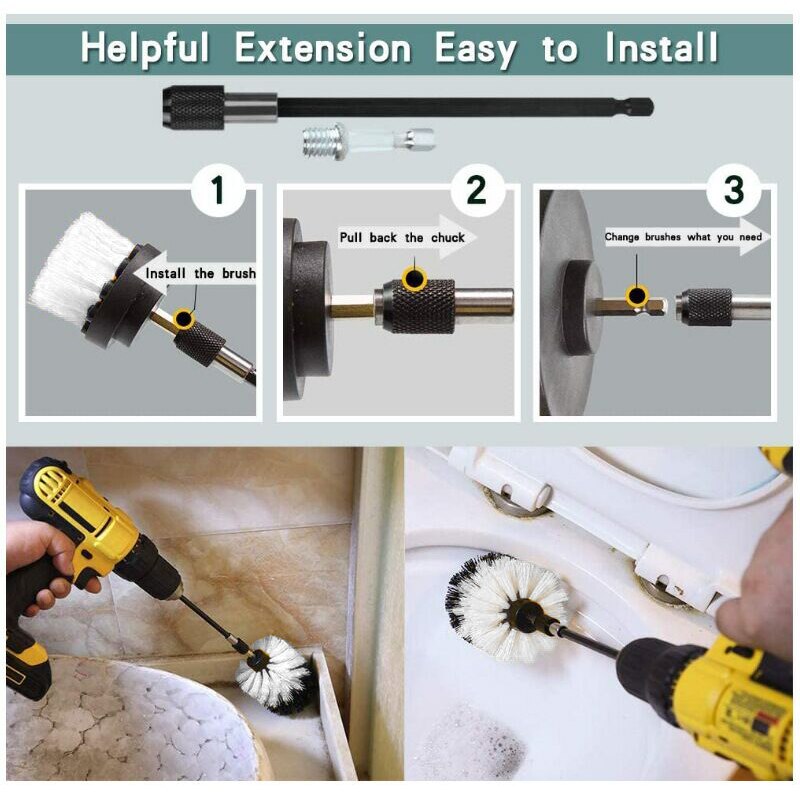 Helpful Extension Easy to Install

1

Install the brush

2

Pull back the chuck

3

Change brushes what you need