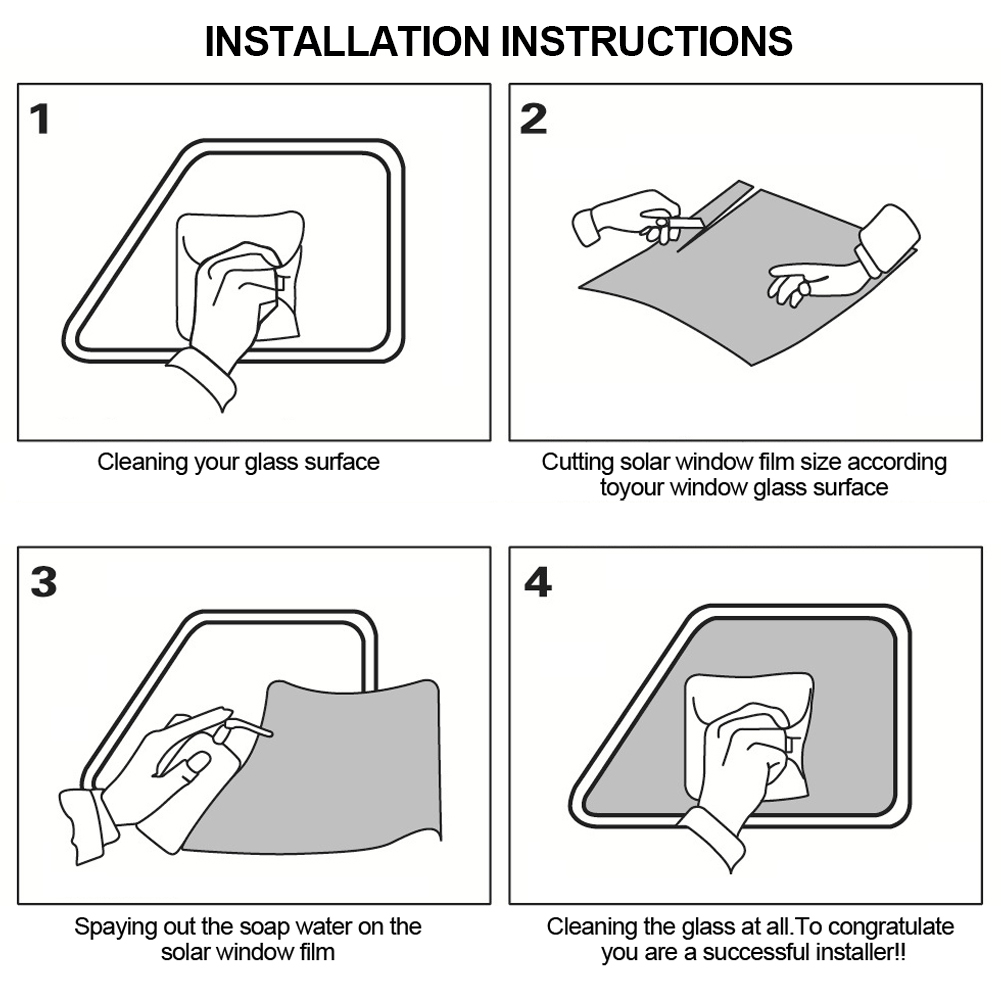 INSTALLATION INSTRUCTIONS

1

Cleaning your glass surface

2

Cutting solar window film size according toyour window glass surface

3

Spaying out the soap water on the solar window film

4

Cleaning the glass at all.To congratulate you are a successful installer!!