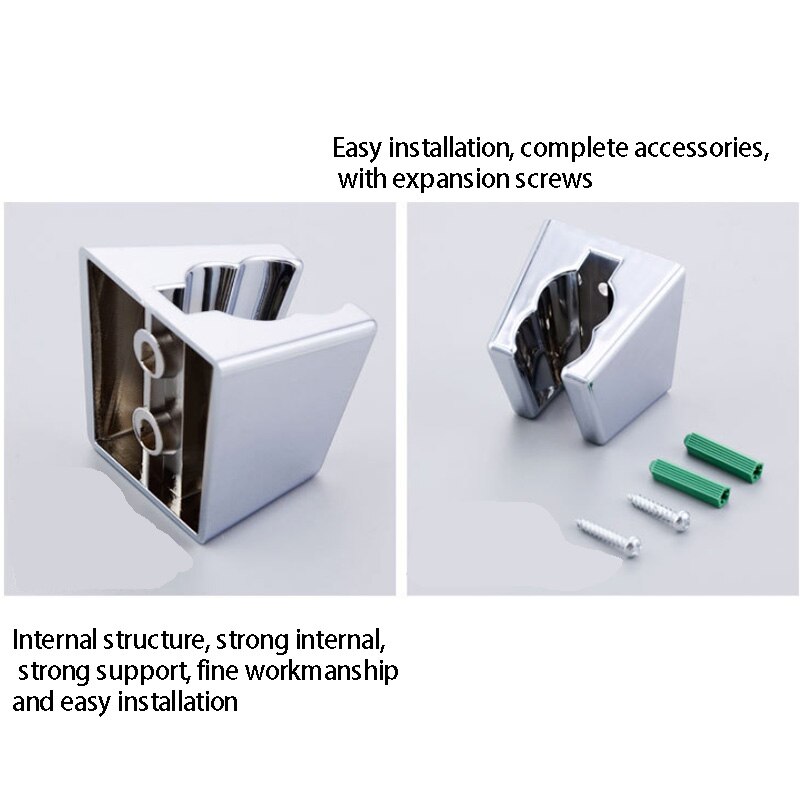 Easy installation, complete accessories, with expansion screws

Internal structure, strong internal, strong support, fine workmanship and easy installation