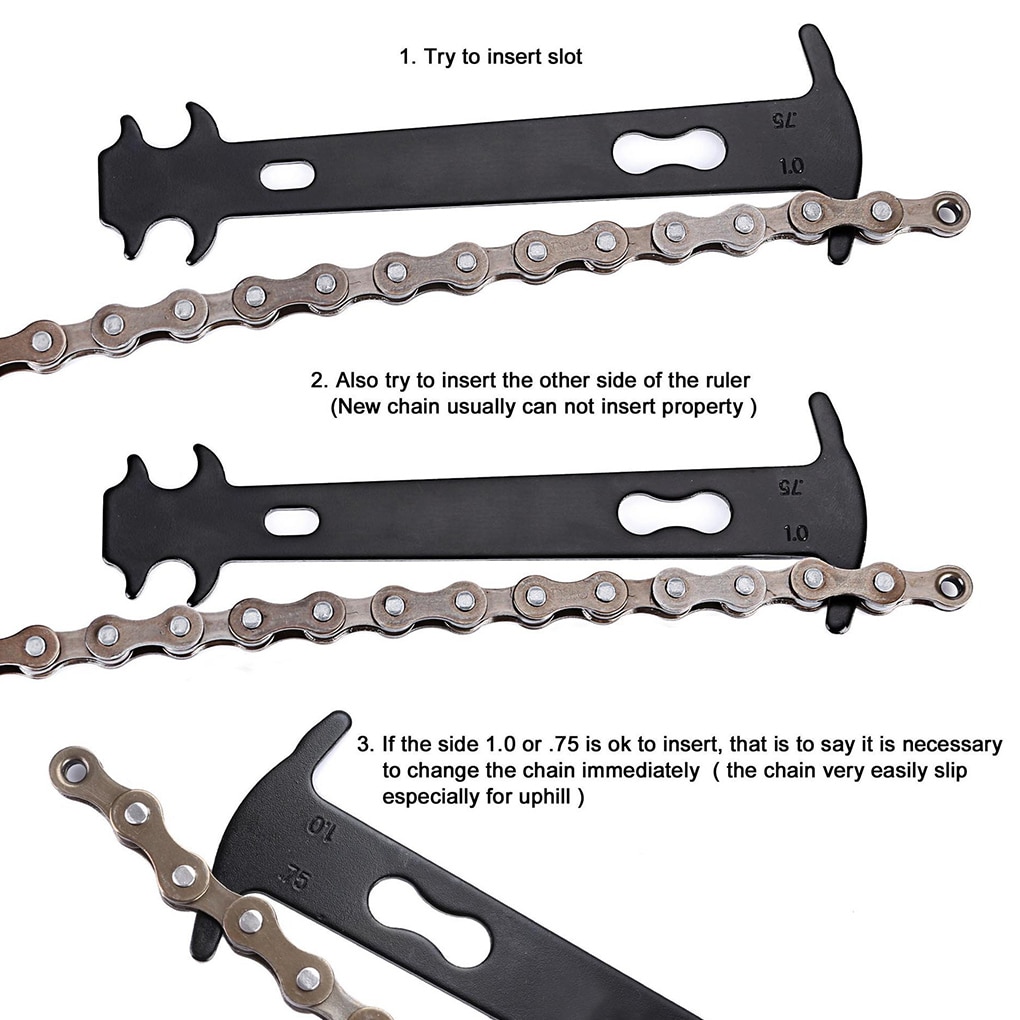 1. Try to insert slot

.75
1.0

2. Also try to insert the other side of the ruler
(New chain usually can not insert property )

.75
1.0

3. If the side 1.0 or .75 is ok to insert, that is to say it is necessary to change the chain immediately ( the chain very easily slip especially for uphill )

1.0
.75