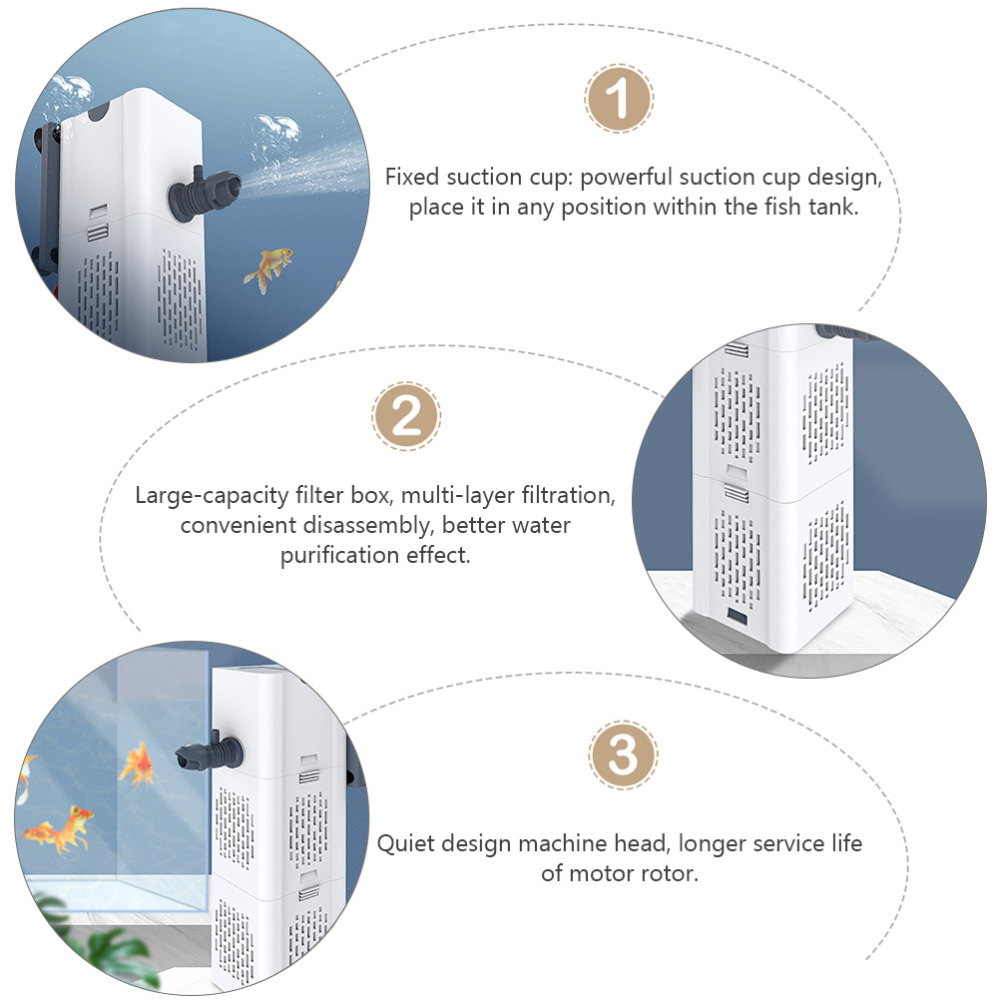 1

Fixed suction cup: powerful suction cup design, place it in any position within the fish tank.

2

Large-capacity filter box, multi-layer filtration, convenient disassembly, better water purification effect.

3

Quiet design machine head, longer service life of motor rotor.