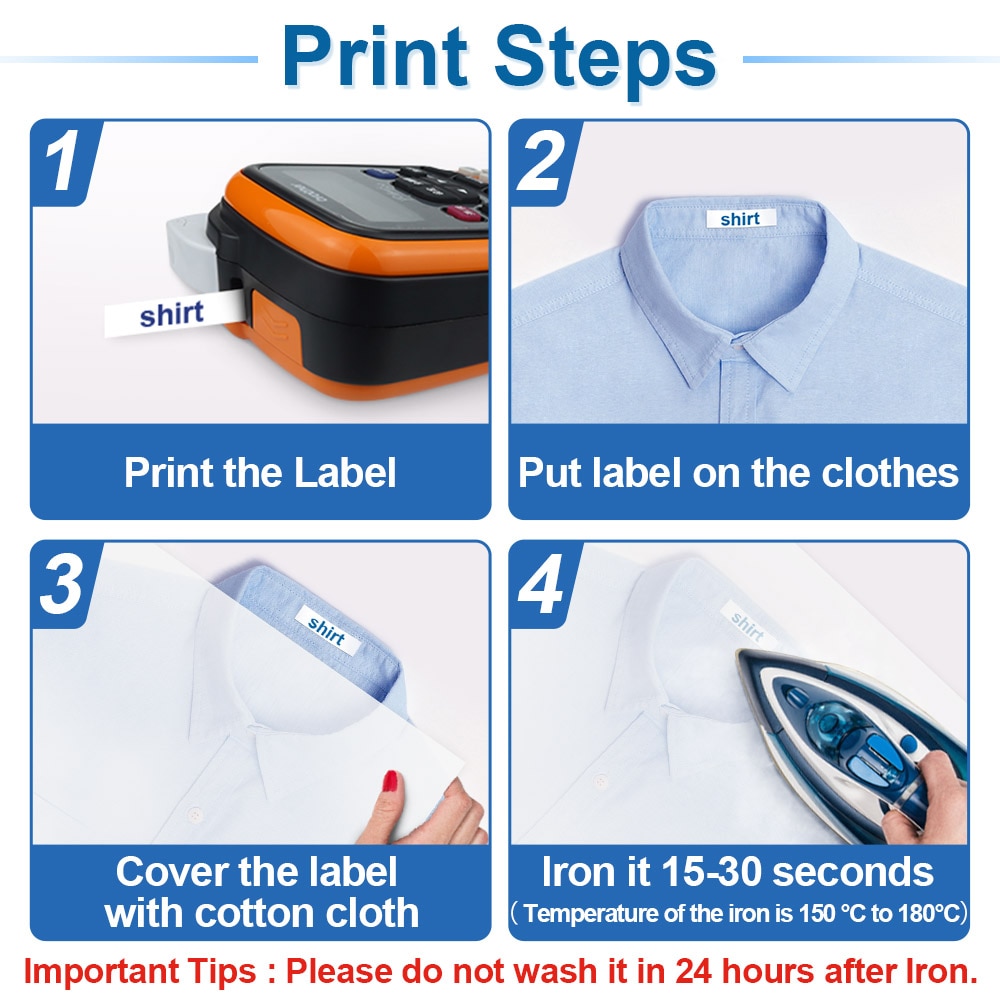 Print Steps

1

shirt

Print the Label

2

shirt

Put label on the clothes

3

shirt

Cover the label with cotton cloth

4

shirt

Iron it 15-30 seconds

( Temperature of the iron is 150 °C to 180°C)

Important Tips : Please do not wash it in 24 hours after Iron.