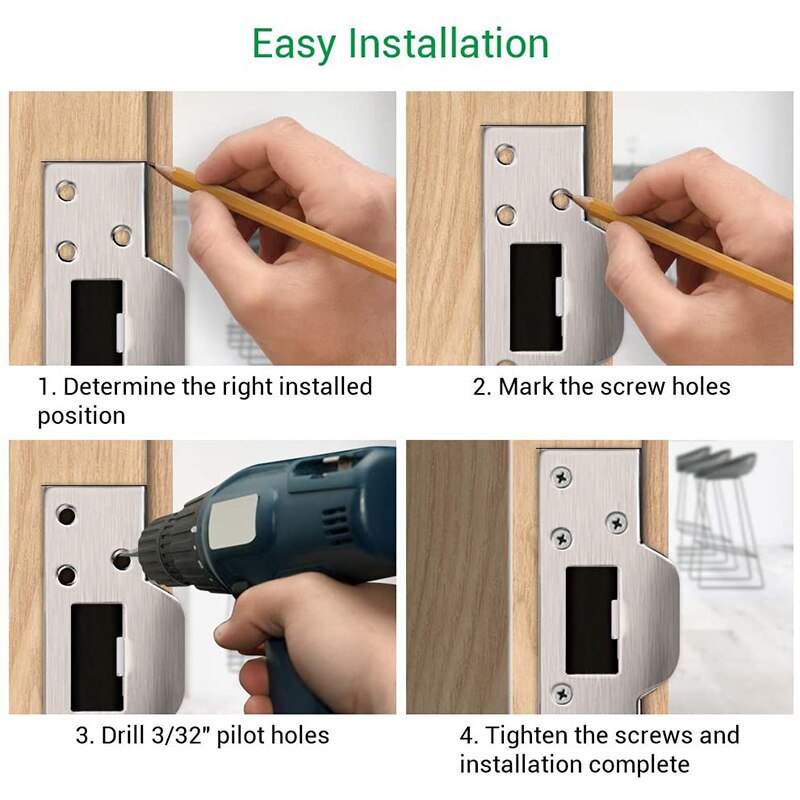 Easy Installation

1. Determine the right installed position

2. Mark the screw holes

3. Drill 3/32" pilot holes

4. Tighten the screws and installation complete