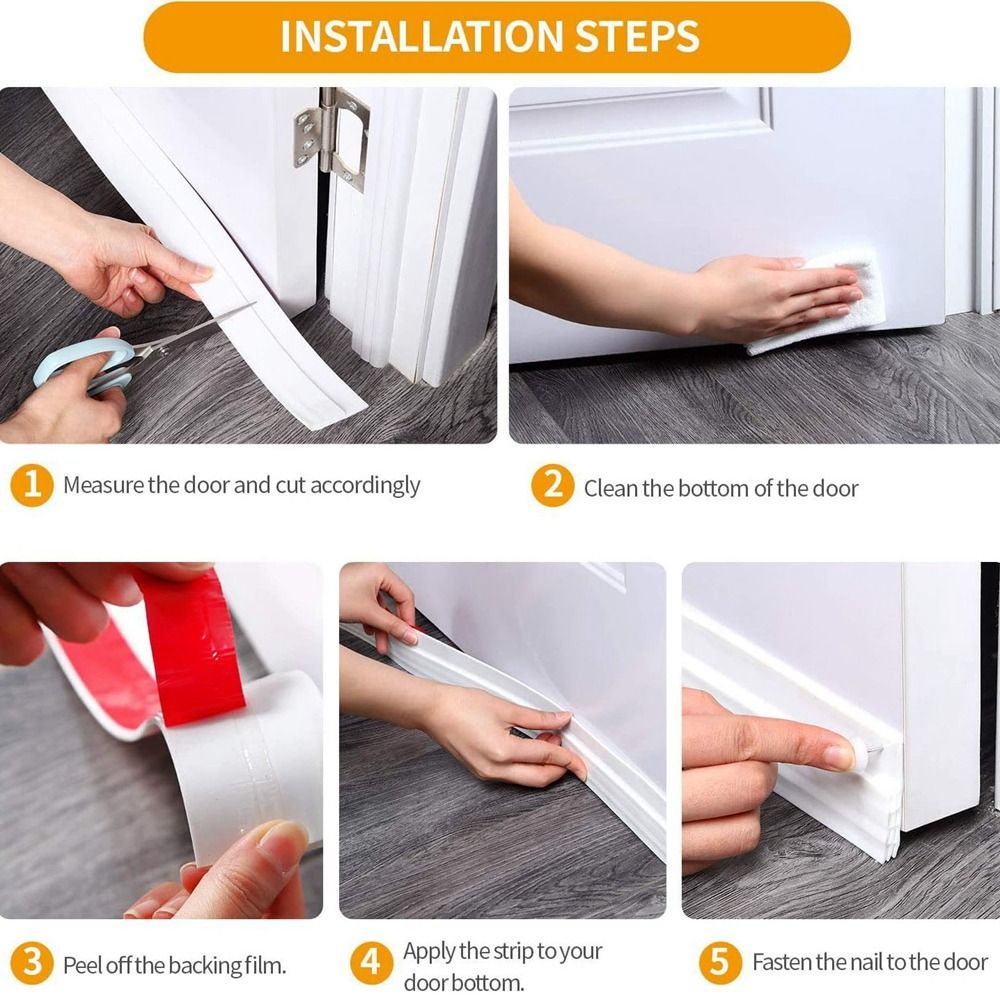 INSTALLATION STEPS

1 Measure the door and cut accordingly

2 Clean the bottom of the door

3 Peel off the backing film.

4 Apply the strip to your door bottom.

5 Fasten the nail to the door