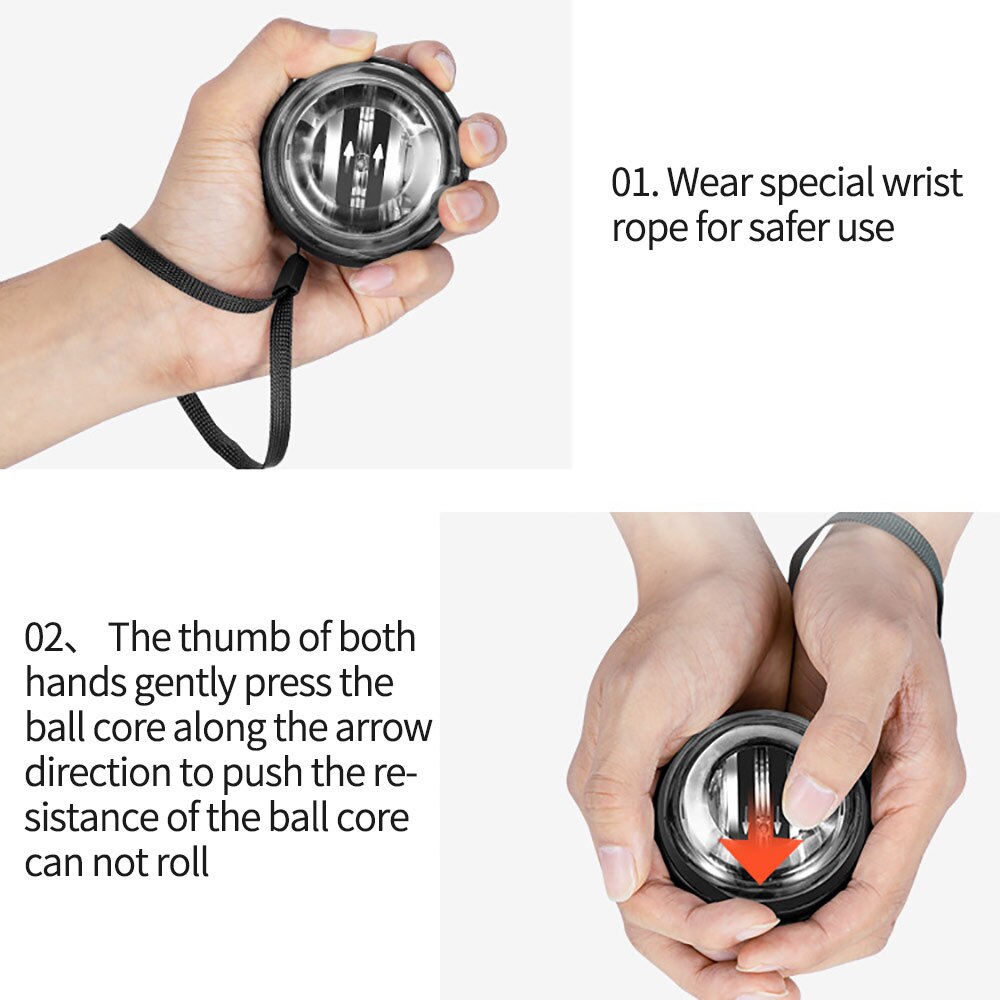 01. Wear special wrist rope for safer use

02、 The thumb of both hands gently press the ball core along the arrow direction to push the resistance of the ball core can not roll