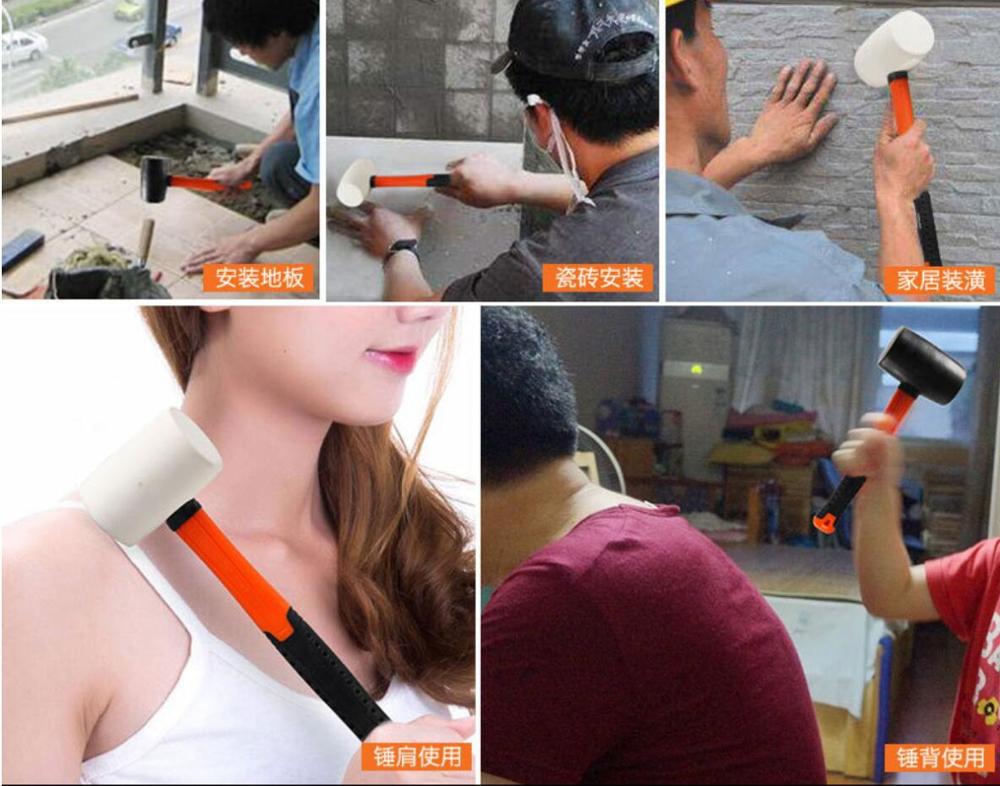 安装地板

瓷砖安装

家居装潢

锤肩使用

锤背使用