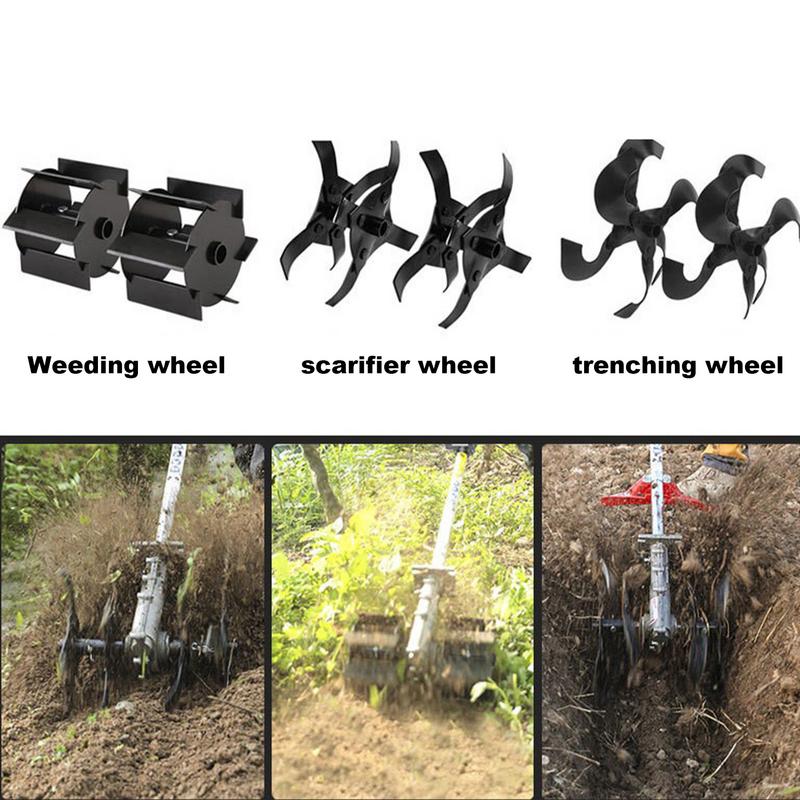 Weeding wheel

scarifier wheel

trenching wheel