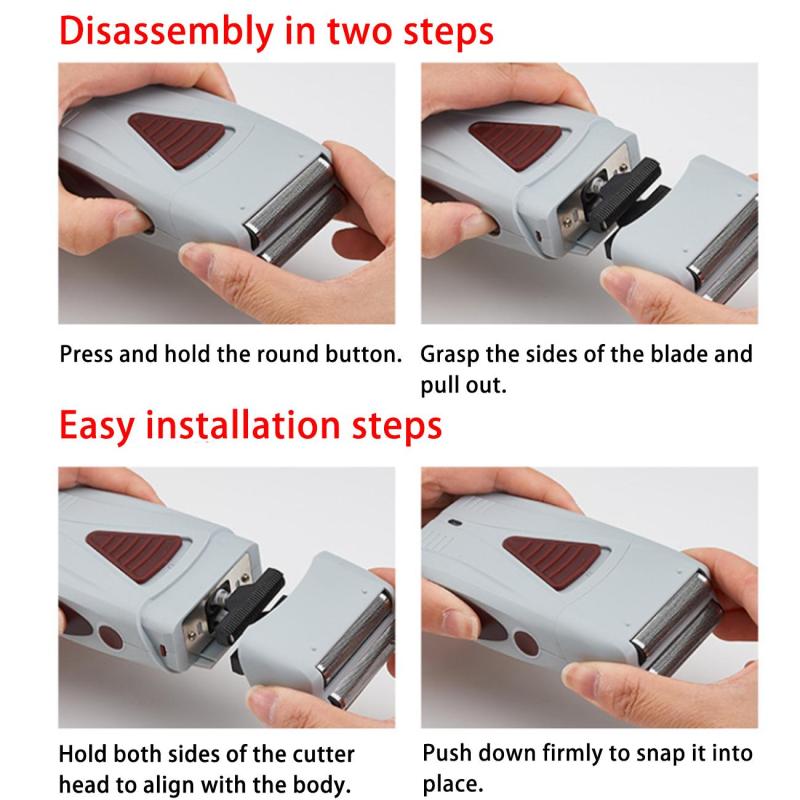 Disassembly in two steps

Press and hold the round button.

Grasp the sides of the blade and pull out.

Easy installation steps

Hold both sides of the cutter head to align with the body.

Push down firmly to snap it into place.