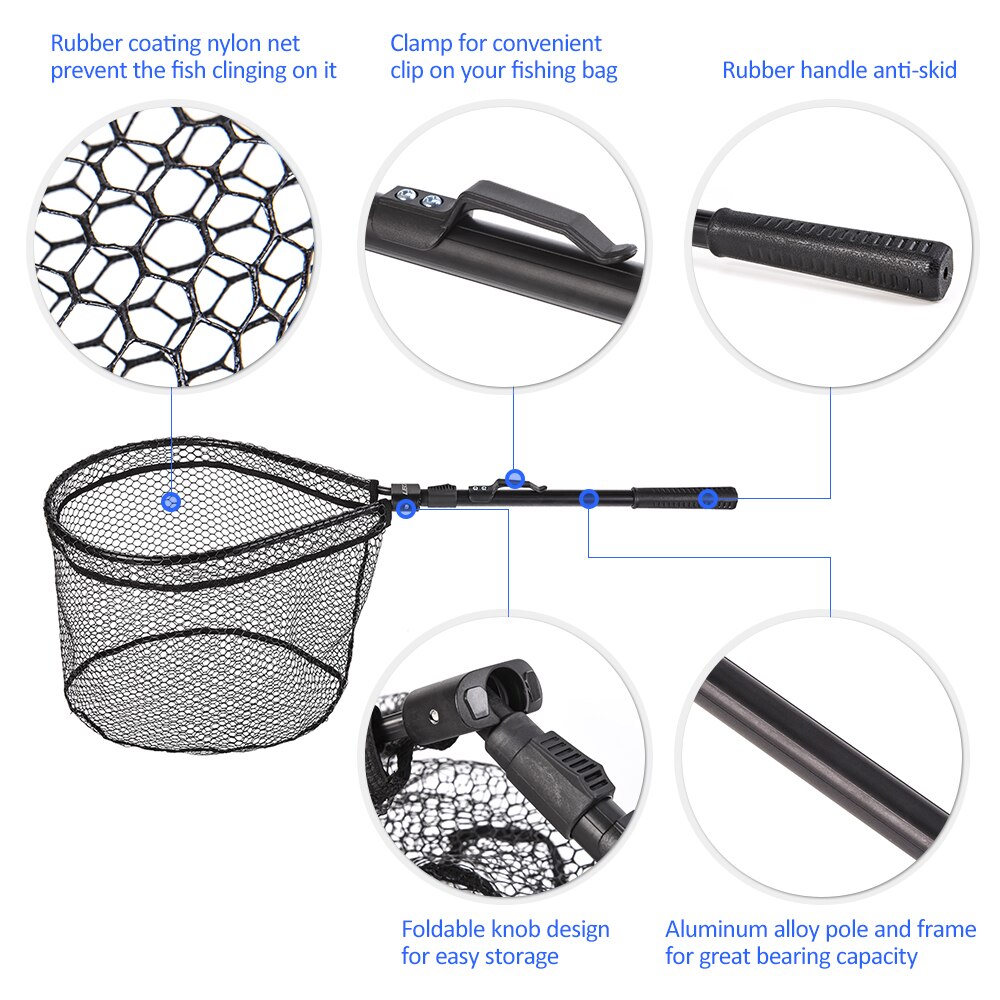 Rubber coating nylon net prevent the fish clinging on it

Clamp for convenient clip on your fishing bag

Rubber handle anti-skid

Foldable knob design for easy storage

Aluminum alloy pole and frame for great bearing capacity