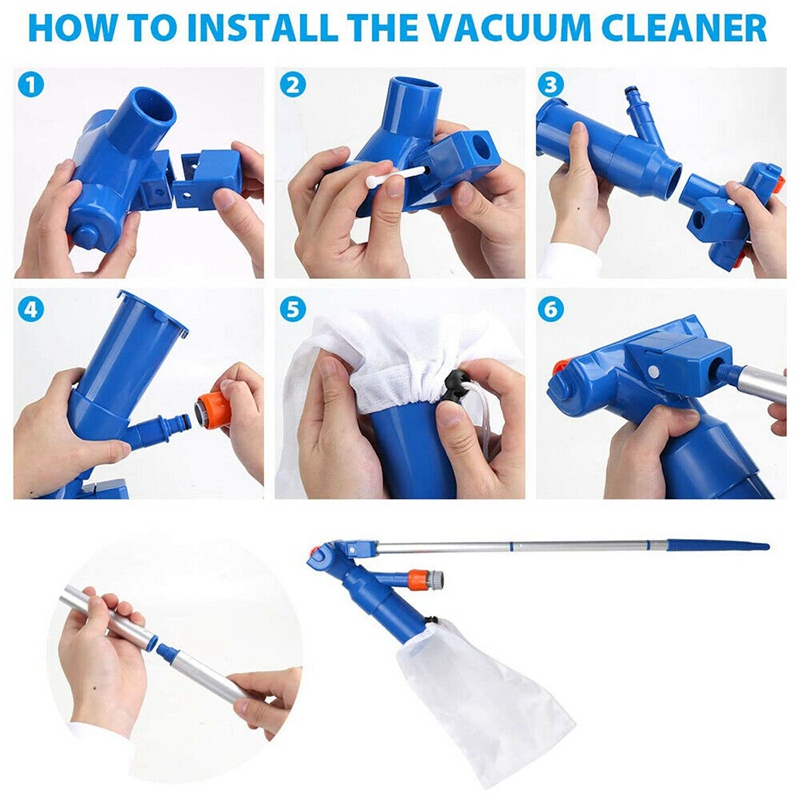 HOW TO INSTALL THE VACUUM CLEANER

1

2

3

4

5

6