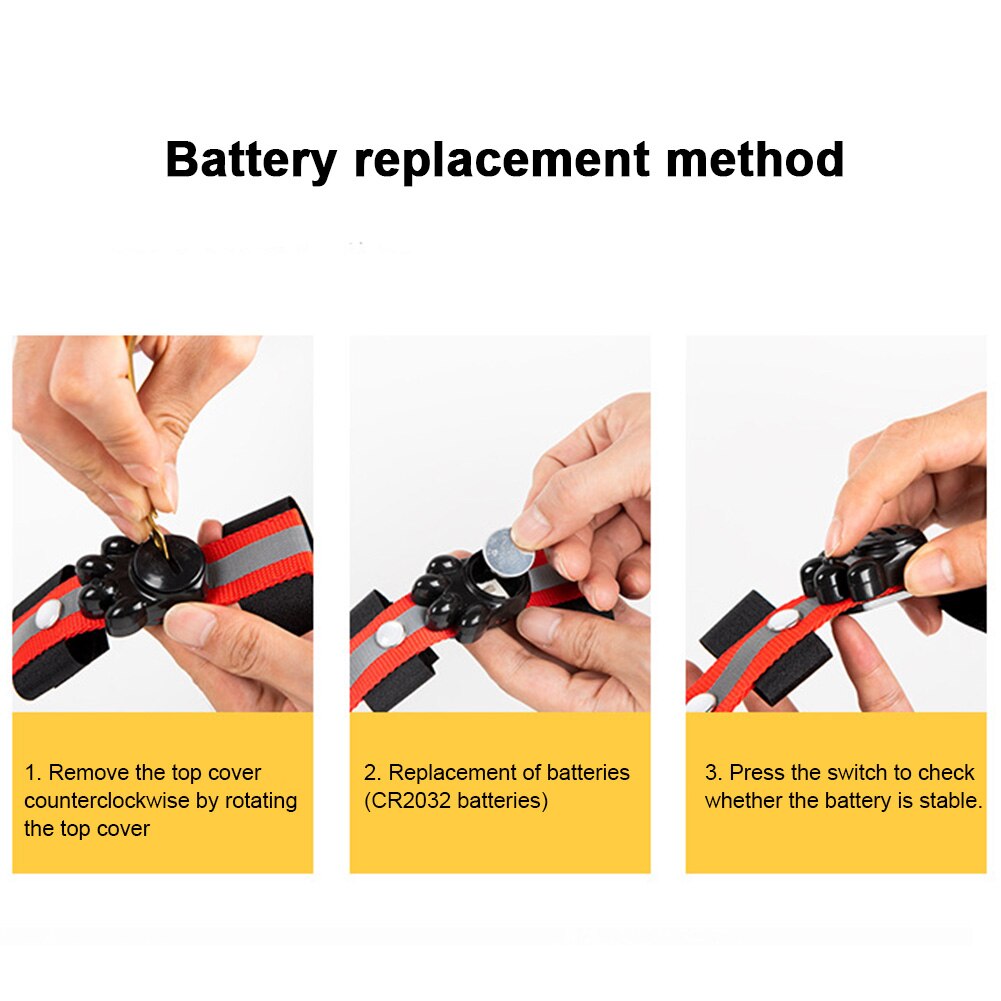 Battery replacement method

1. Remove the top cover counterclockwise by rotating the top cover

2. Replacement of batteries (CR2032 batteries)

3. Press the switch to check whether the battery is stable.