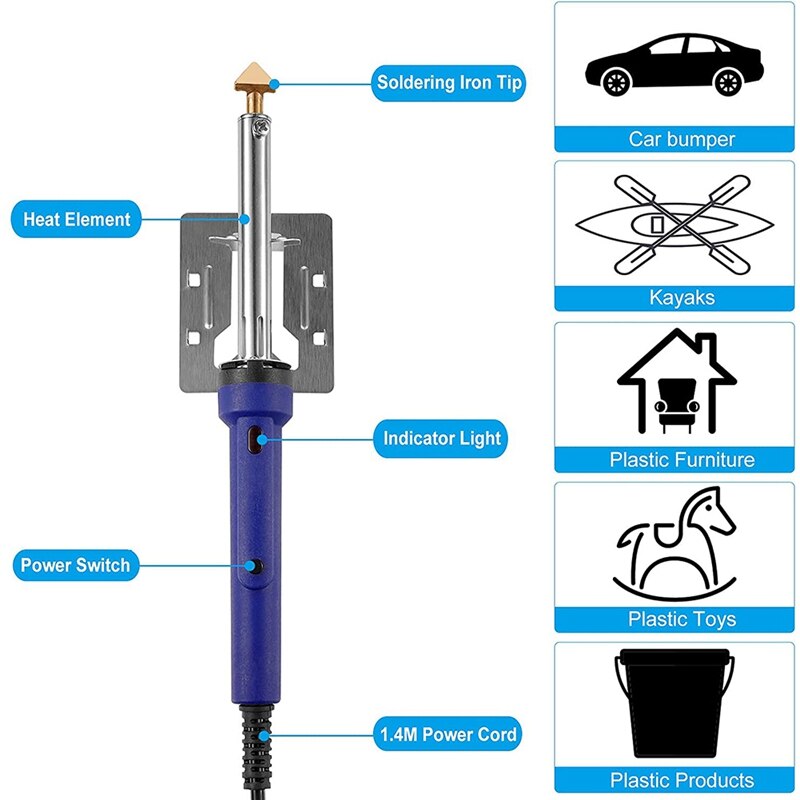 Soldering Iron Tip

Heat Element

Indicator Light

Power Switch

1.4M Power Cord

Car bumper

Kayaks

Plastic Furniture

Plastic Toys

Plastic Products