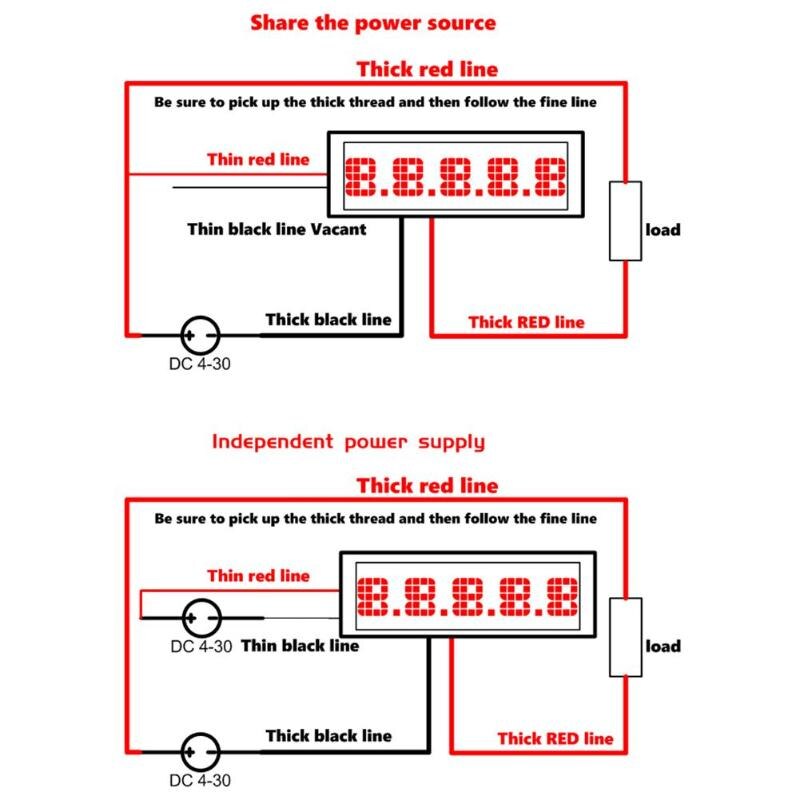 Share the power source

Thick red line

Be sure to pick up the thick thread and then follow the fine line

Thin red line

8.8.8.8.8

Thin black line Vacant

load

Thick black line

Thick RED line

+ -

DC 4-30

Independent power supply

Thick red line

Be sure to pick up the thick thread and then follow the fine line

Thin red line

8.8.8.8.8

+ -

DC 4-30 Thin black line

load

Thick black line

Thick RED line

+ -

DC 4-30