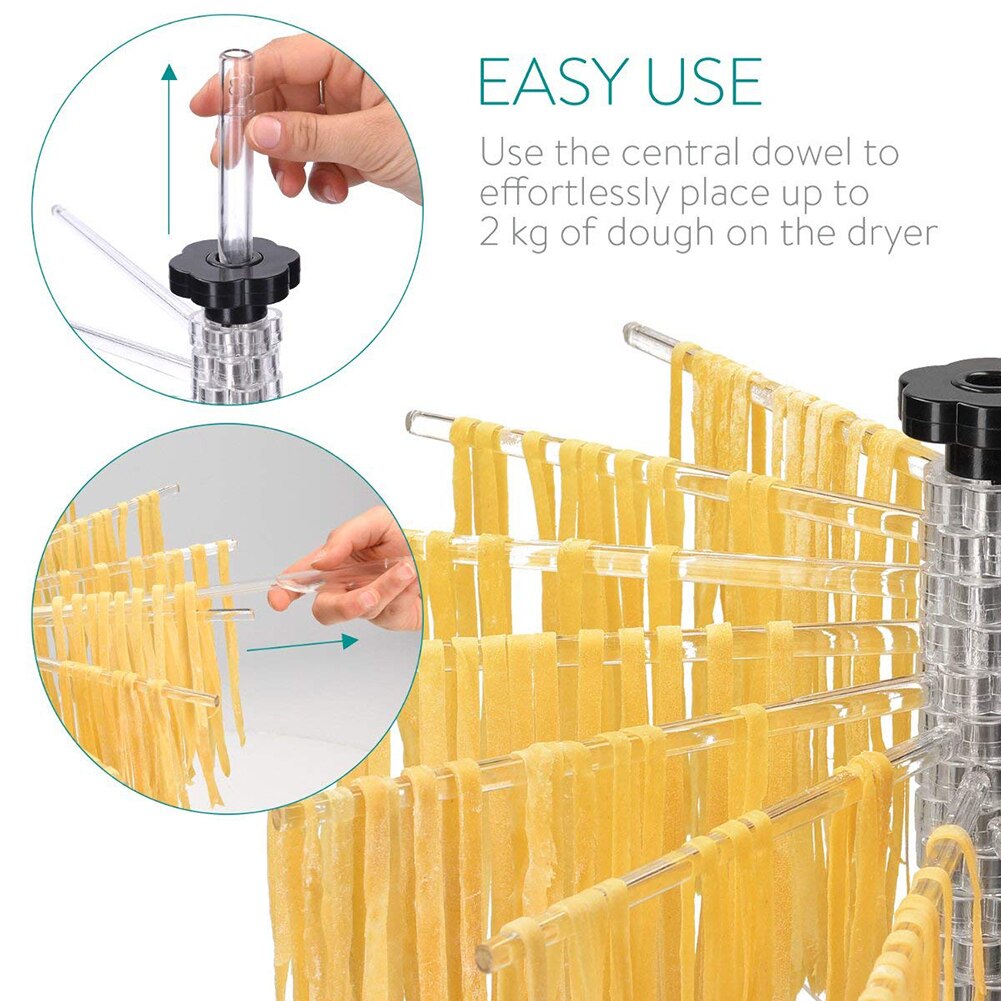 EASY USE

Use the central dowel to effortlessly place up to 2 kg of dough on the dryer