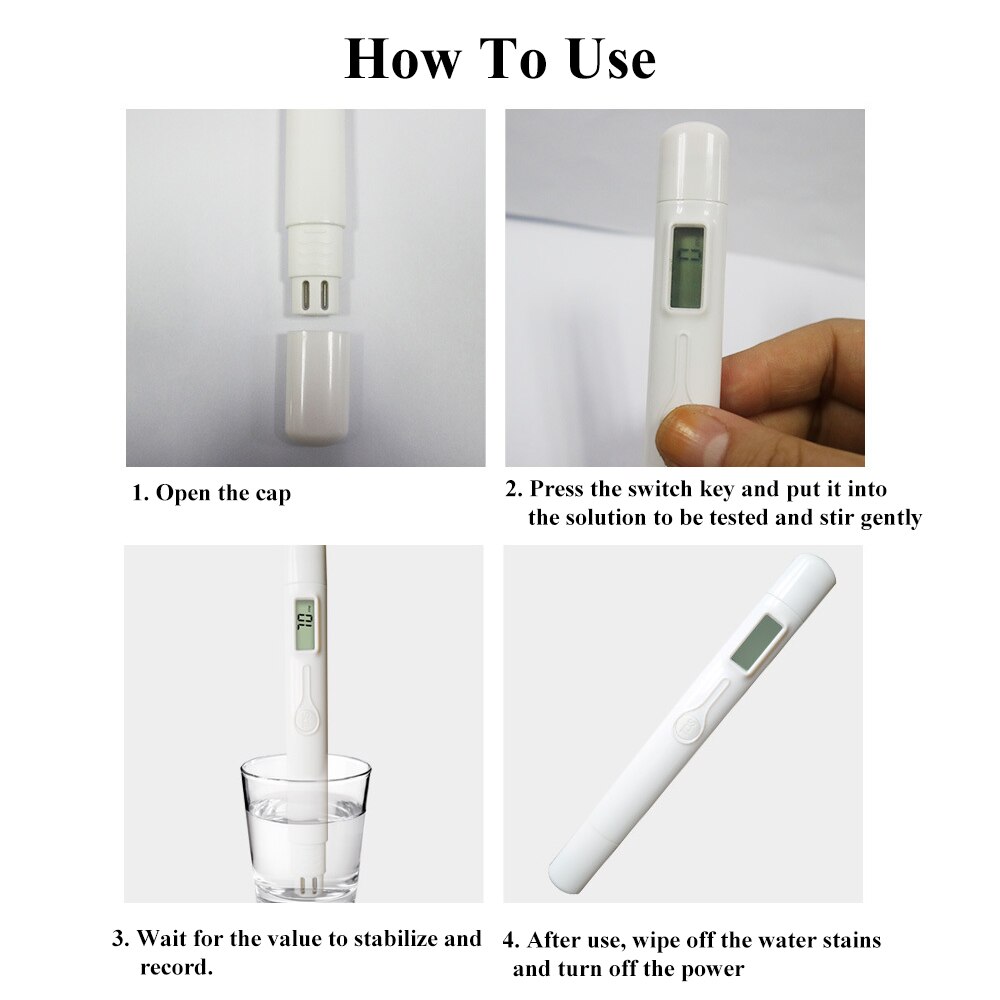 How To Use

1. Open the cap

2. Press the switch key and put it into the solution to be tested and stir gently

3. Wait for the value to stabilize and record.

4. After use, wipe off the water stains and turn off the power