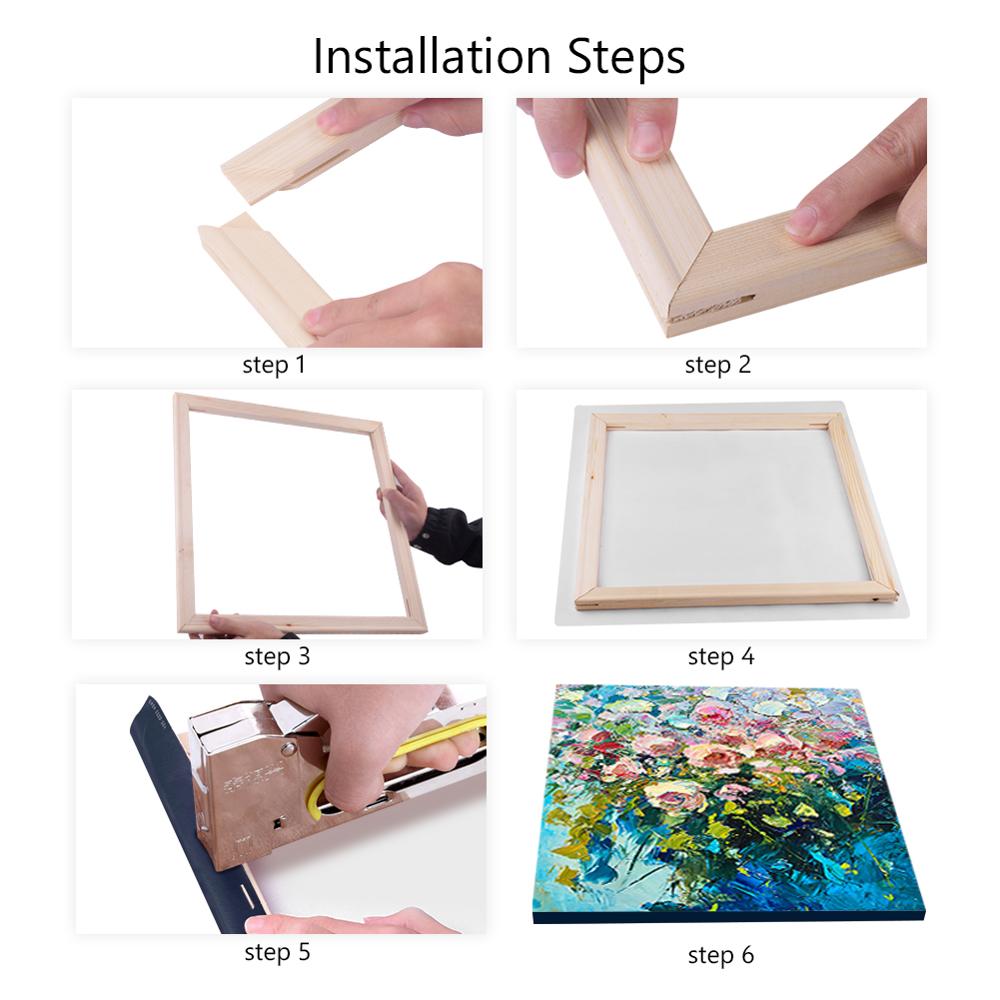 Installation Steps

step 1

step 2

step 3

step 4

step 5

step 6