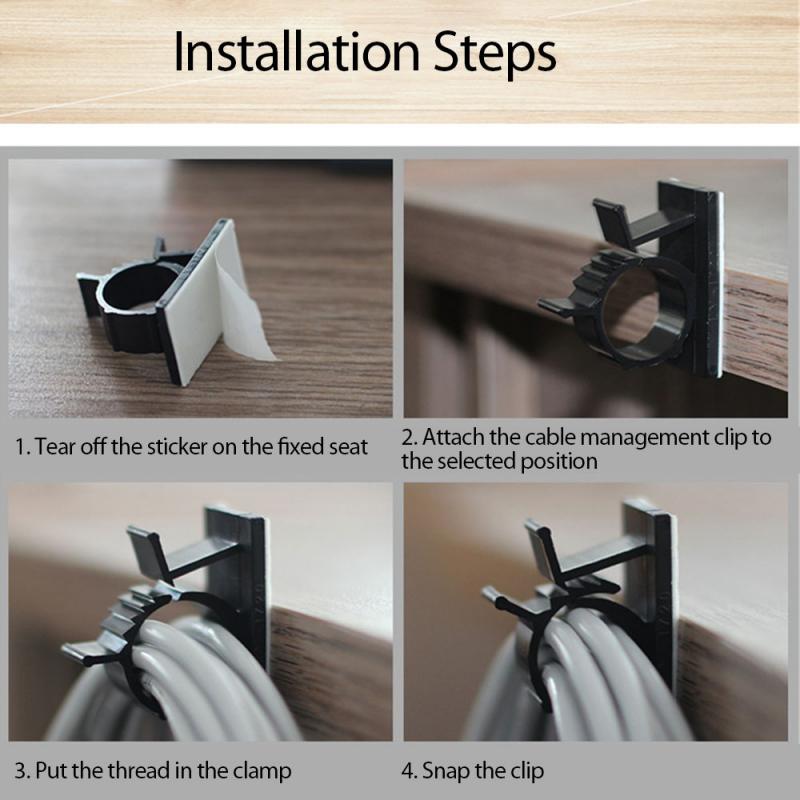 Installation Steps

1. Tear off the sticker on the fixed seat

2. Attach the cable management clip to the selected position

3. Put the thread in the clamp

4. Snap the clip