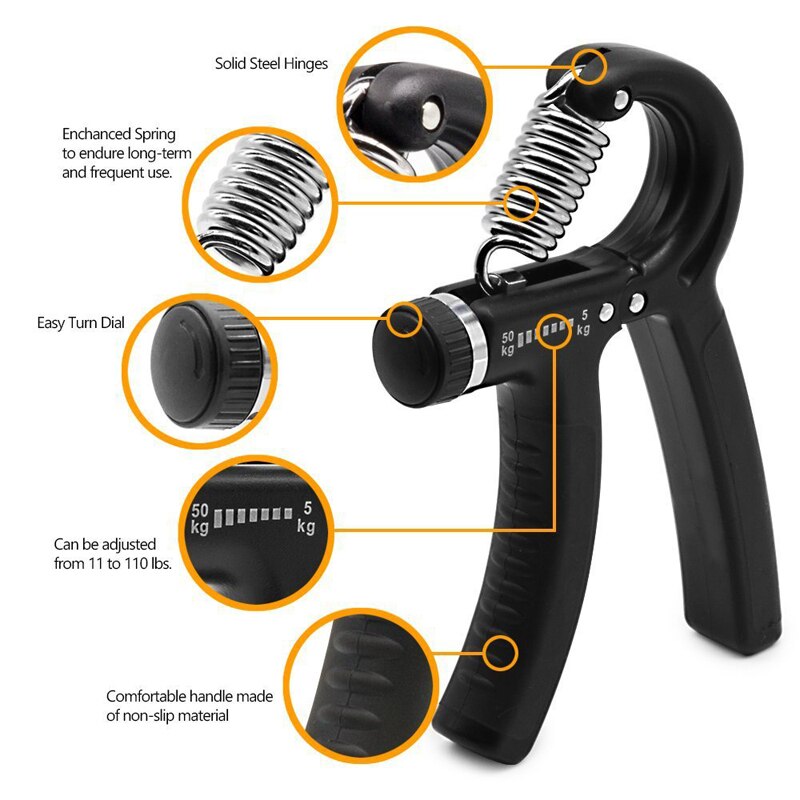 Solid Steel Hinges

Enchanced Spring to endure long-term and frequent use.

Easy Turn Dial

50 kg 5 kg

50 kg 5 kg

Can be adjusted from 11 to 110 lbs.

Comfortable handle made of non-slip material