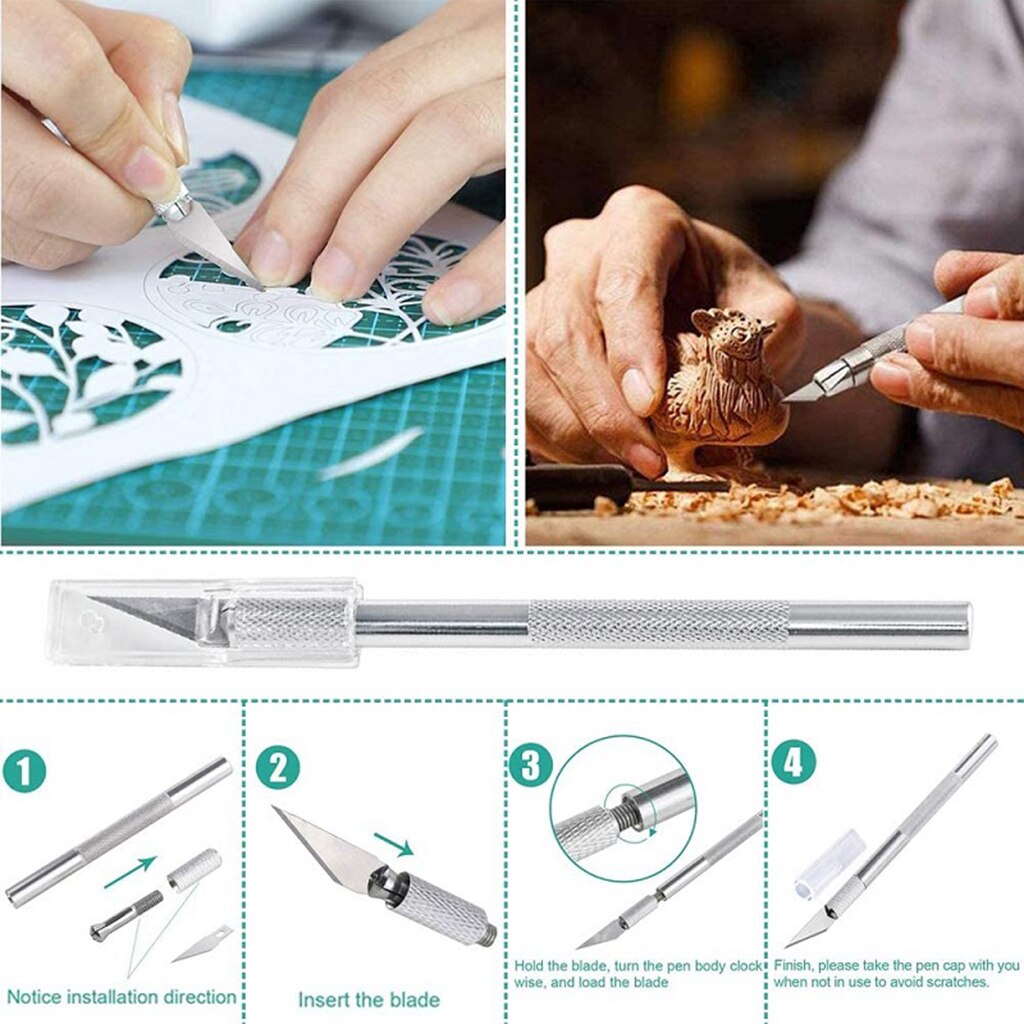 1
Notice installation direction

2
Insert the blade

3
Hold the blade, turn the pen body clock wise, and load the blade

4
Finish, please take the pen cap with you when not in use to avoid scratches.