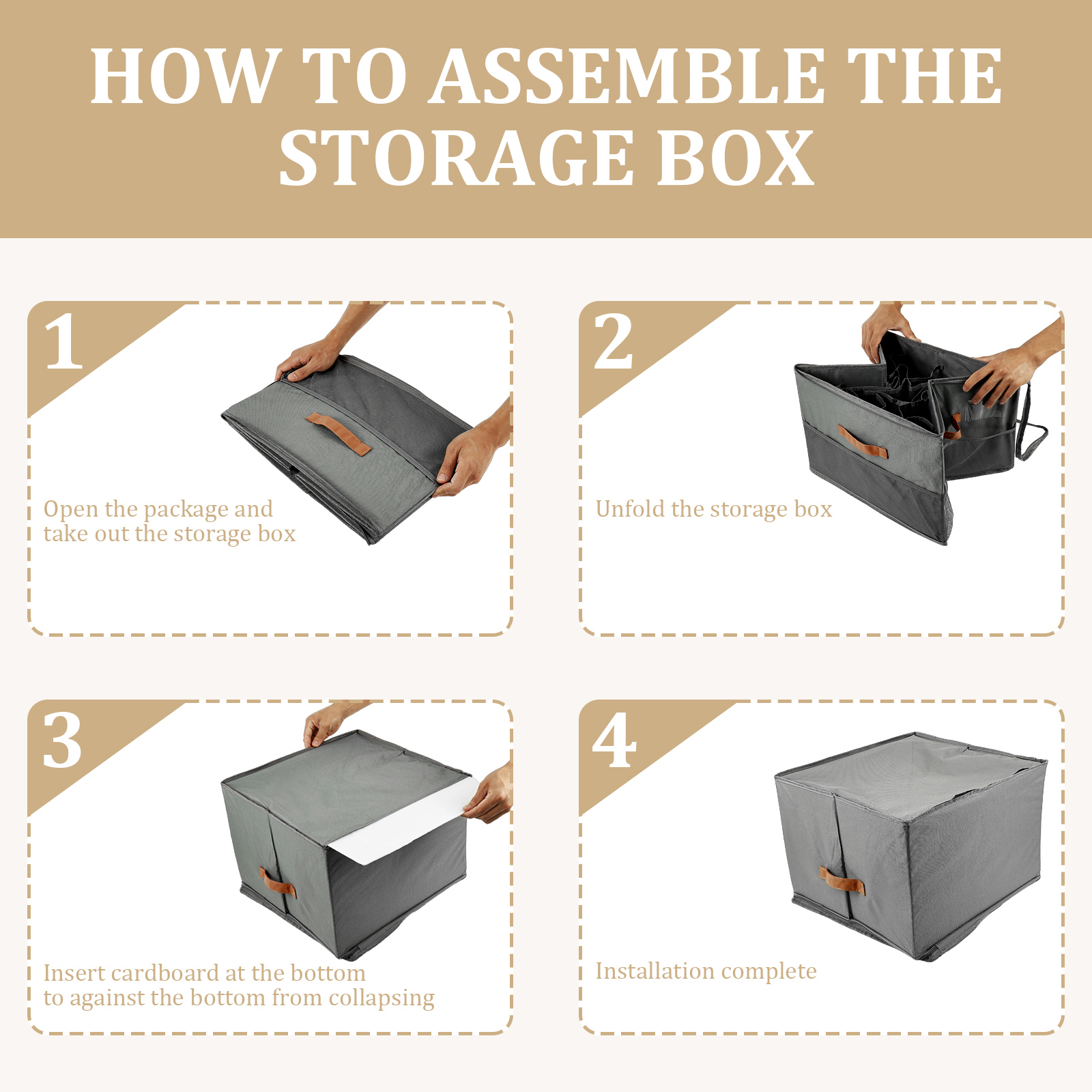 HOW TO ASSEMBLE THE STORAGE BOX

1

Open the package and take out the storage box

2

Unfold the storage box

3

Insert cardboard at the bottom to against the bottom from collapsing

4

Installation complete