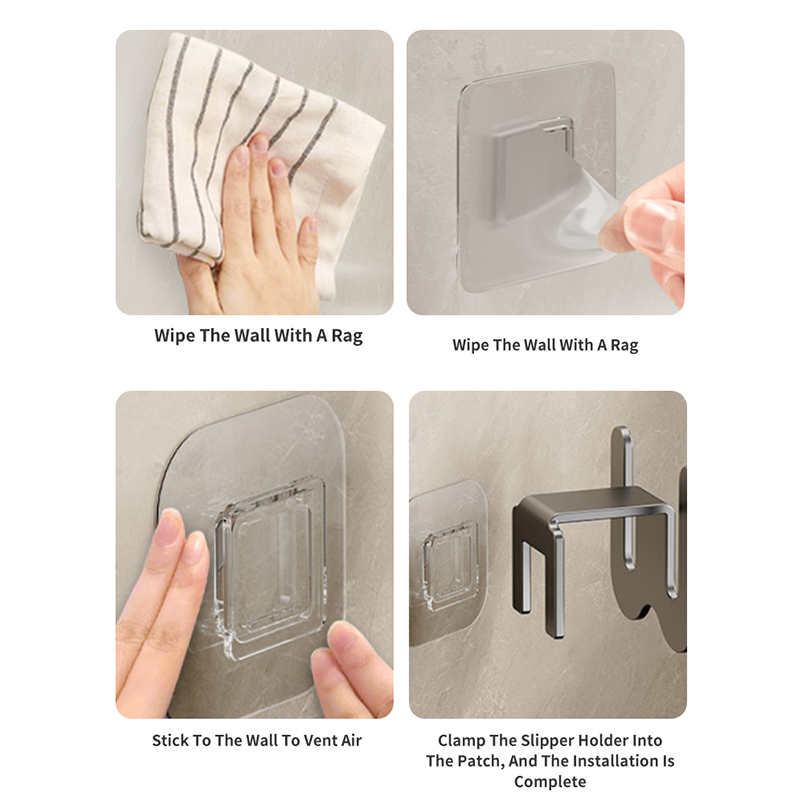 Wipe The Wall With A Rag

Wipe The Wall With A Rag

Stick To The Wall To Vent Air

Clamp The Slipper Holder Into The Patch, And The Installation Is Complete