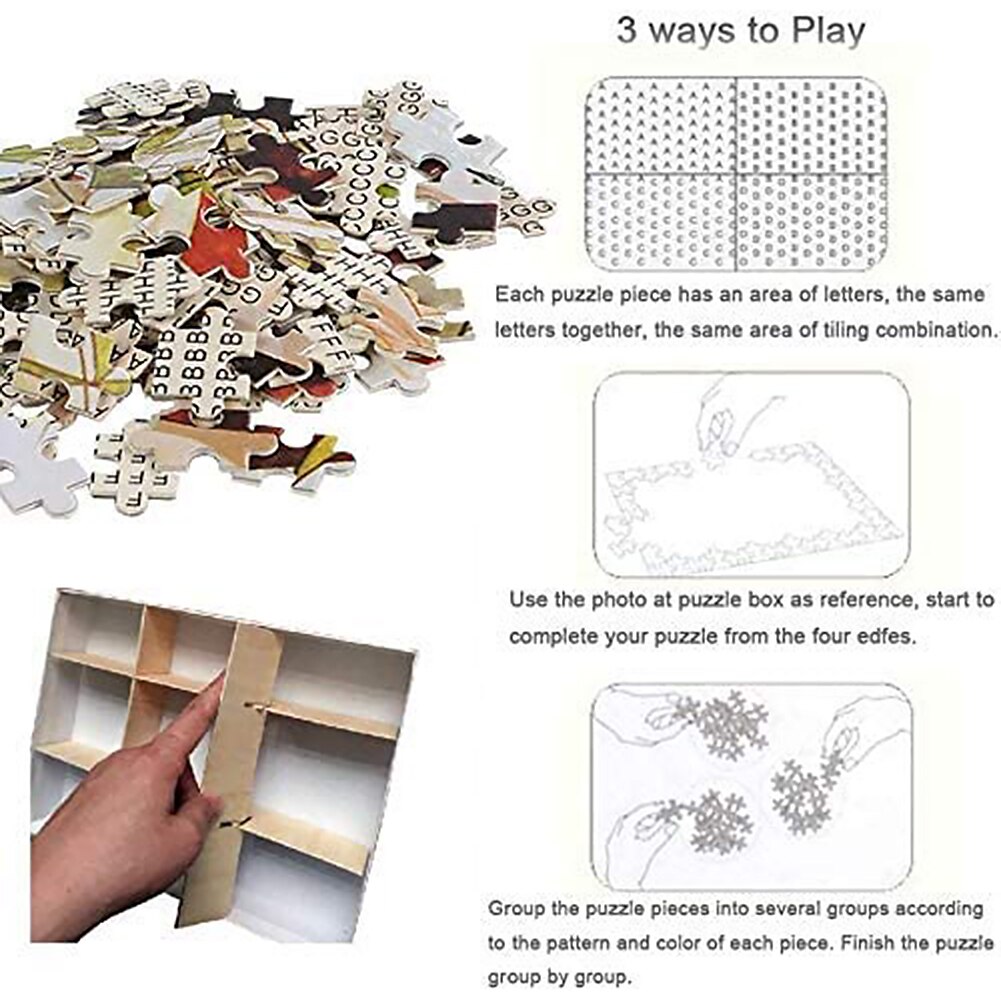 3 ways to Play

Each puzzle piece has an area of letters, the same letters together, the same area of tiling combination.

Use the photo at puzzle box as reference, start to complete your puzzle from the four edfes.

Group the puzzle pieces into several groups according to the pattern and color of each piece. Finish the puzzle group by group.