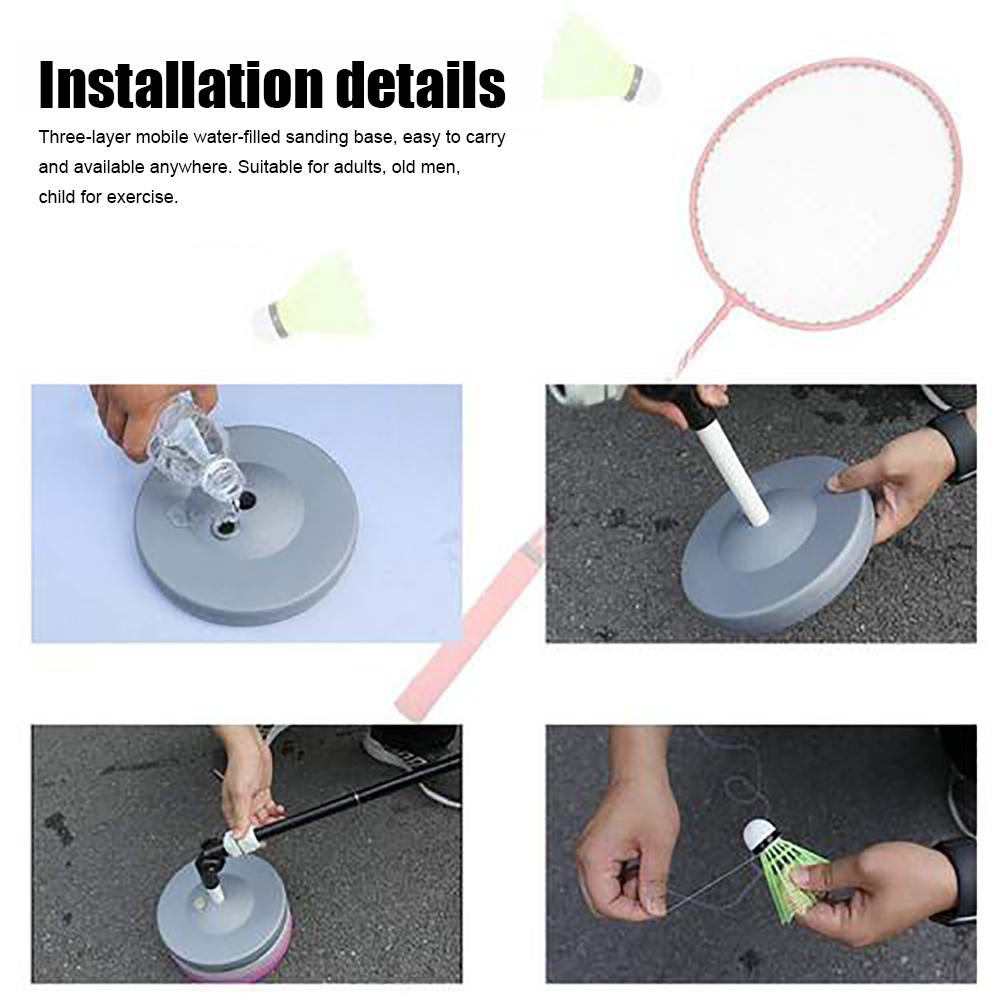 Installation details

Three-layer mobile water-filled sanding base, easy to carry and available anywhere. Suitable for adults, old men, child for exercise.