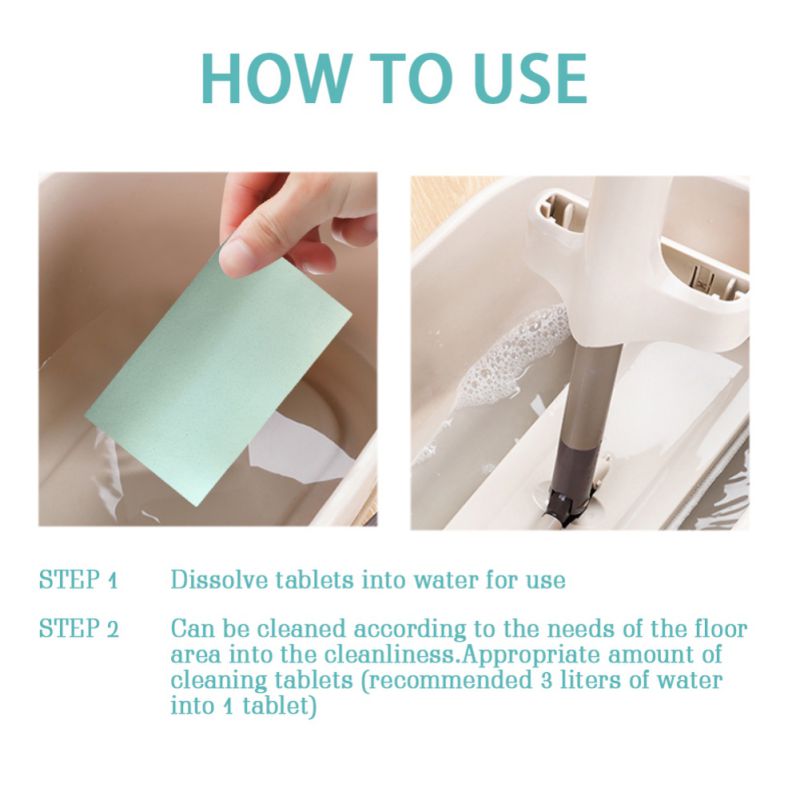 HOW TO USE

STEP 1 Dissolve tablets into water for use

STEP 2 Can be cleaned according to the needs of the floor area into the cleanliness.Appropriate amount of cleaning tablets (recommended 3 liters of water into 1 tablet)