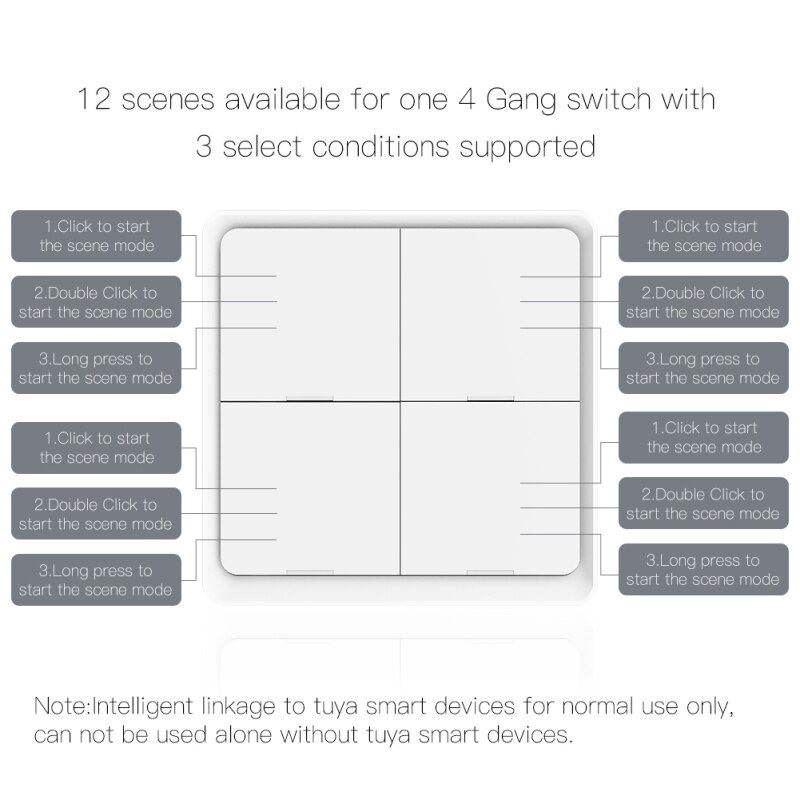 12 scenes available for one 4 Gang switch with 3 select conditions supported

1.Click to start the scene mode

2.Double Click to start the scene mode

3.Long press to start the scene mode

1.Click to start the scene mode

2.Double Click to start the scene mode

3.Long press to start the scene mode

1.Click to start the scene mode

2.Double Click to start the scene mode

3.Long press to start the scene mode

1.Click to start the scene mode

2.Double Click to start the scene mode

3.Long press to start the scene mode

Note:Intelligent linkage to tuya smart devices for normal use only, can not be used alone without tuya smart devices.