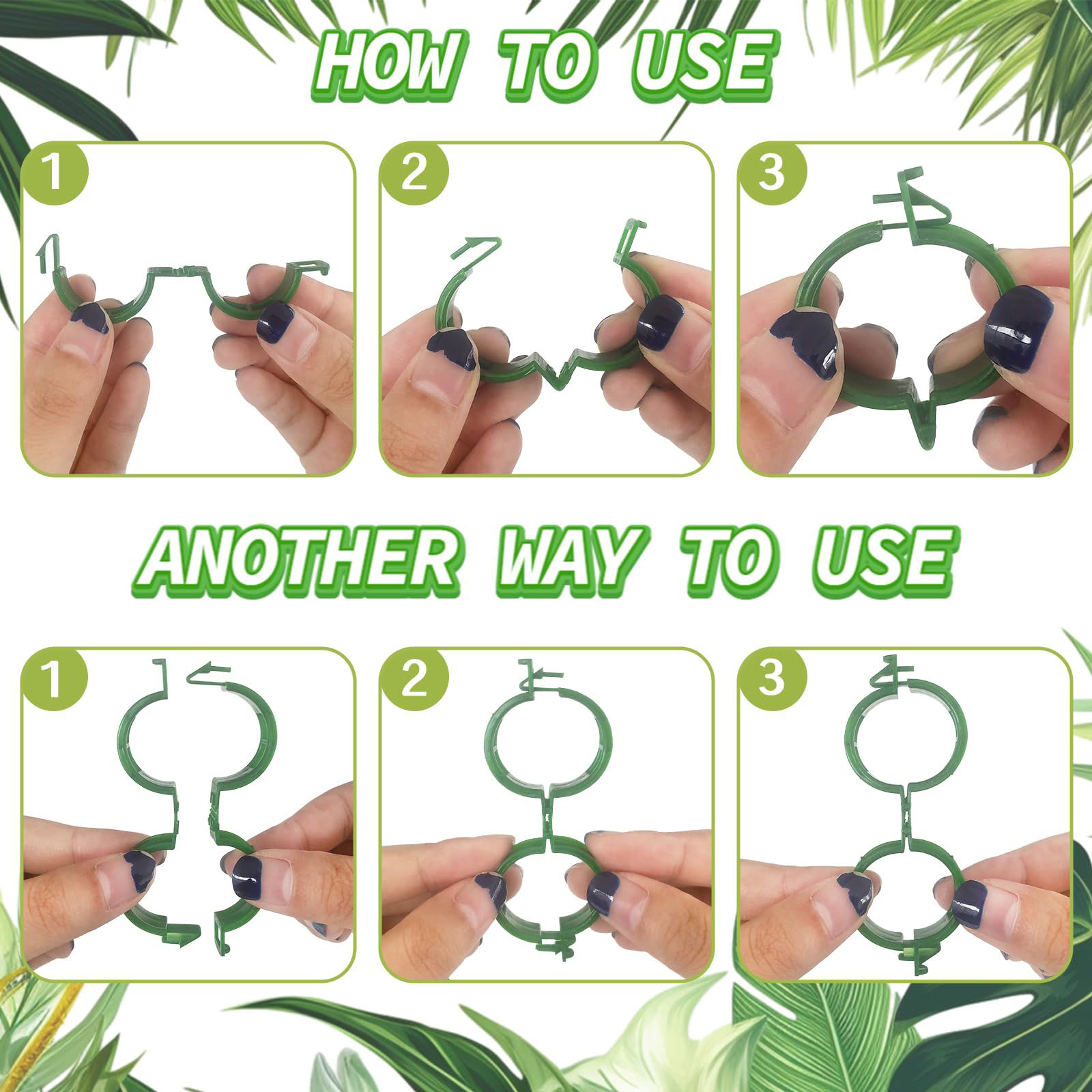 HOW TO USE

1

2

3

ANOTHER WAY TO USE

1

2

3