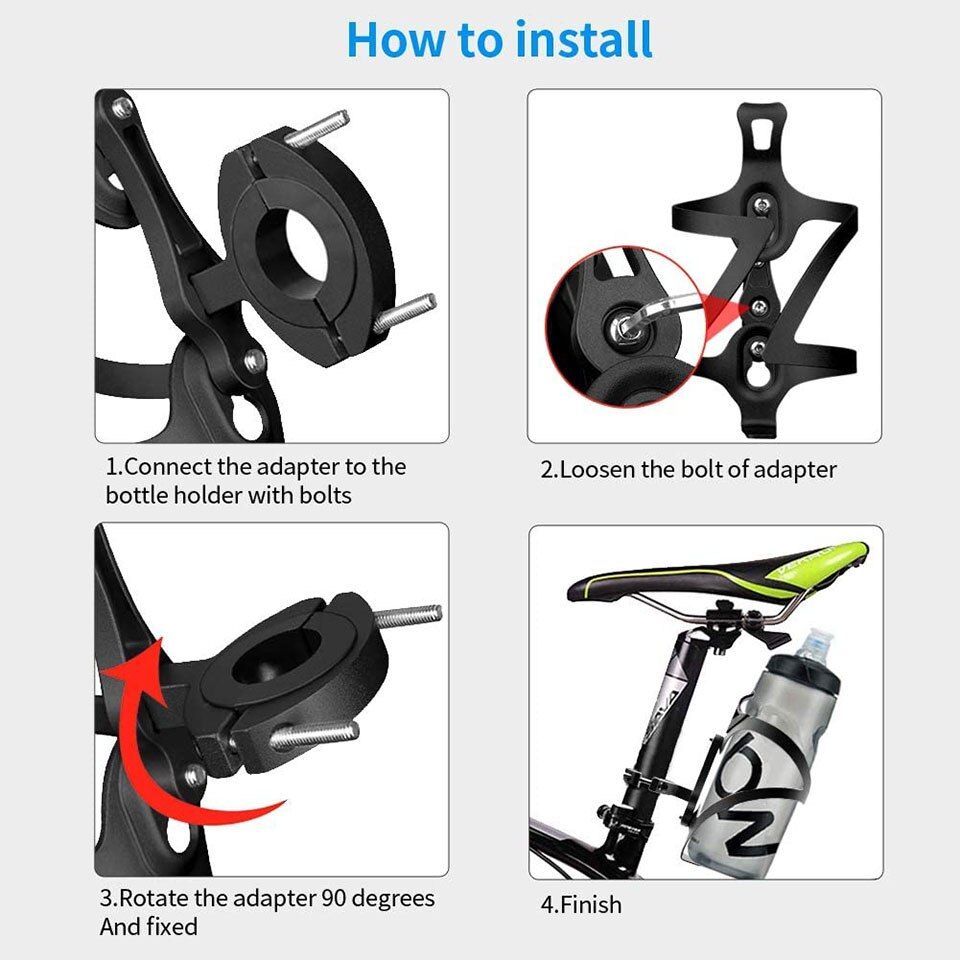 How to install

1.Connect the adapter to the bottle holder with bolts

2.Loosen the bolt of adapter

3.Rotate the adapter 90 degrees And fixed

4.Finish