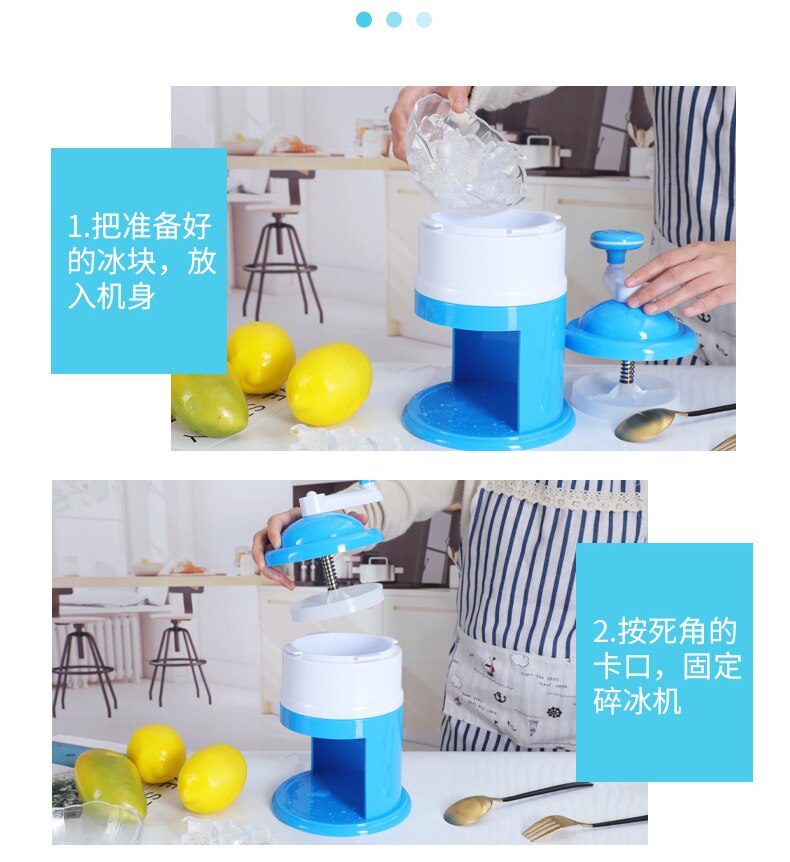 1.把准备好的冰块，放入机身

2.按死角的卡口，固定碎冰机