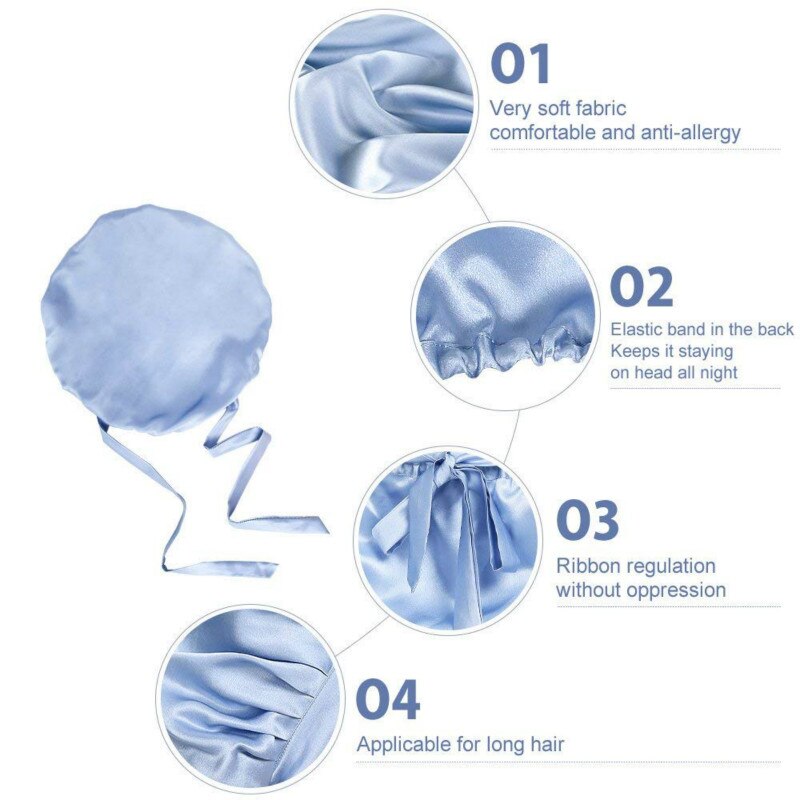 01
Very soft fabric
comfortable and anti-allergy

02
Elastic band in the back
Keeps it staying
on head all night

03
Ribbon regulation
without oppression

04
Applicable for long hair