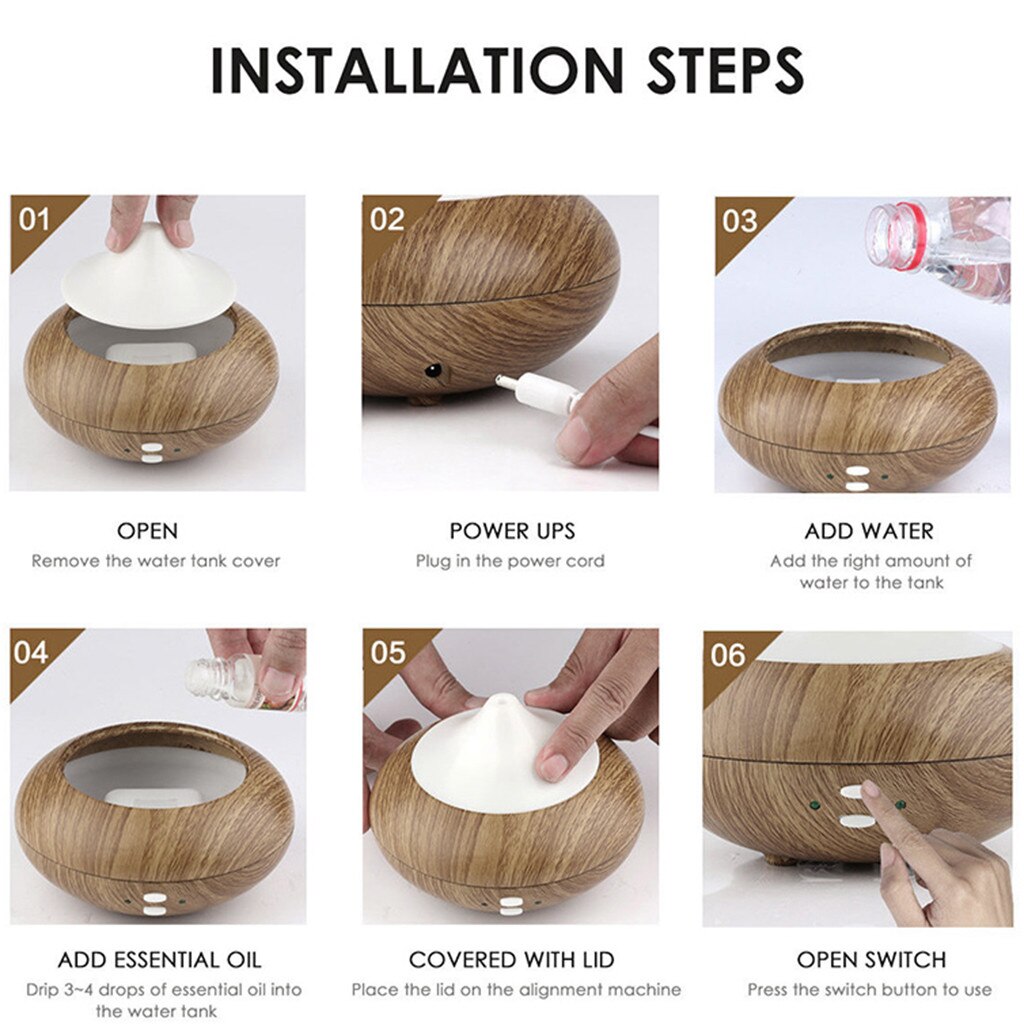 INSTALLATION STEPS

01

OPEN
Remove the water tank cover

02

POWER UPS
Plug in the power cord

03

ADD WATER
Add the right amount of water to the tank

04

ADD ESSENTIAL OIL
Drip 3~4 drops of essential oil into the water tank

05

COVERED WITH LID
Place the lid on the alignment machine

06

OPEN SWITCH
Press the switch button to use