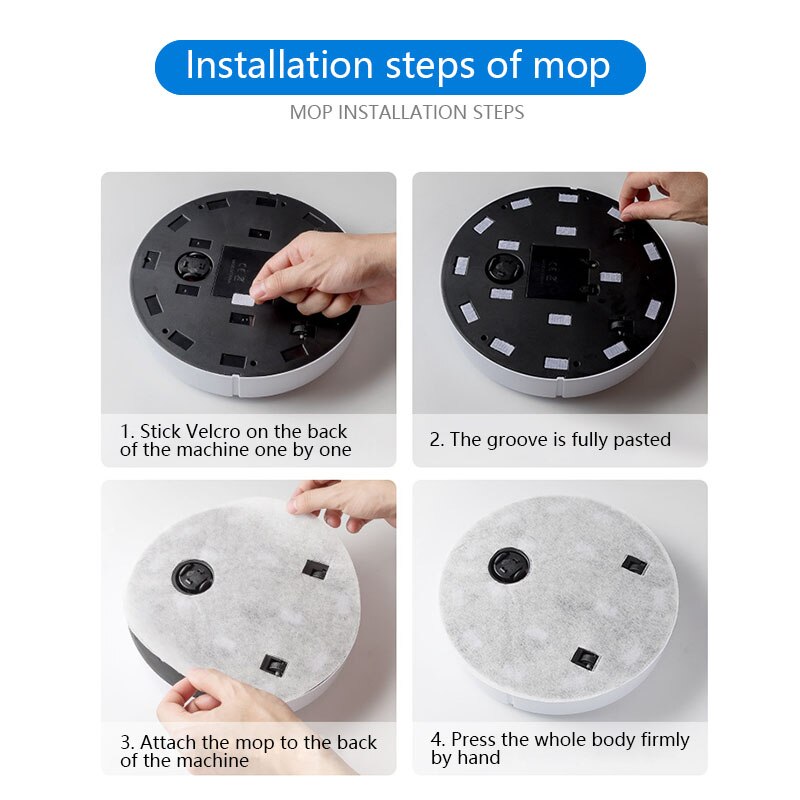 Installation steps of mop

MOP INSTALLATION STEPS

1. Stick Velcro on the back of the machine one by one

2. The groove is fully pasted

3. Attach the mop to the back of the machine

4. Press the whole body firmly by hand