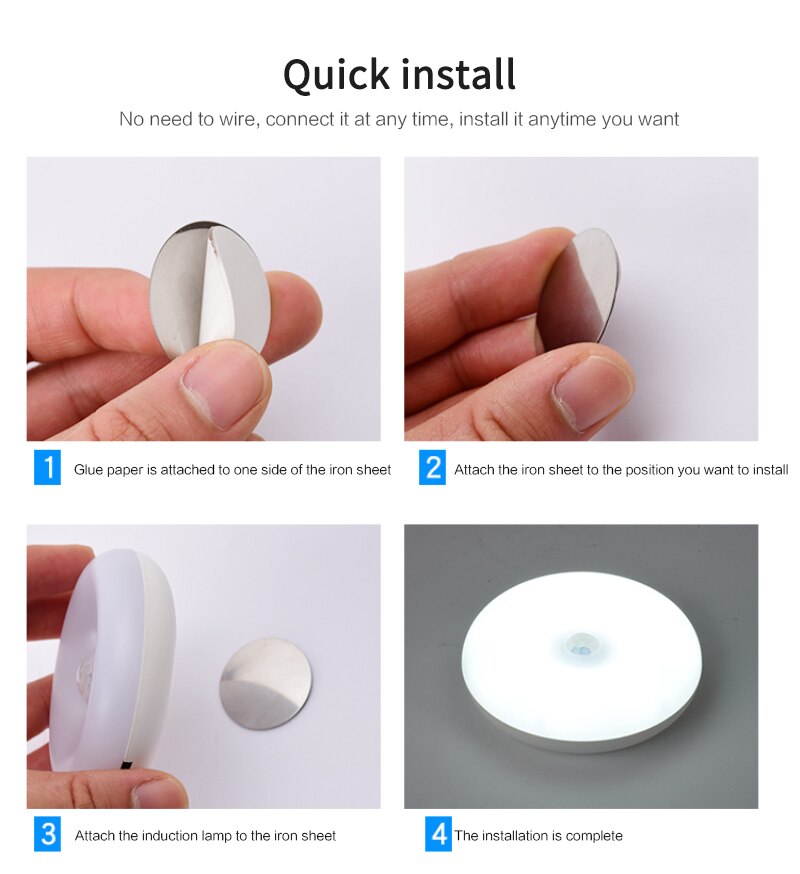 Quick install

No need to wire, connect it at any time, install it anytime you want

1 Glue paper is attached to one side of the iron sheet

2 Attach the iron sheet to the position you want to install

3 Attach the induction lamp to the iron sheet

4 The installation is complete