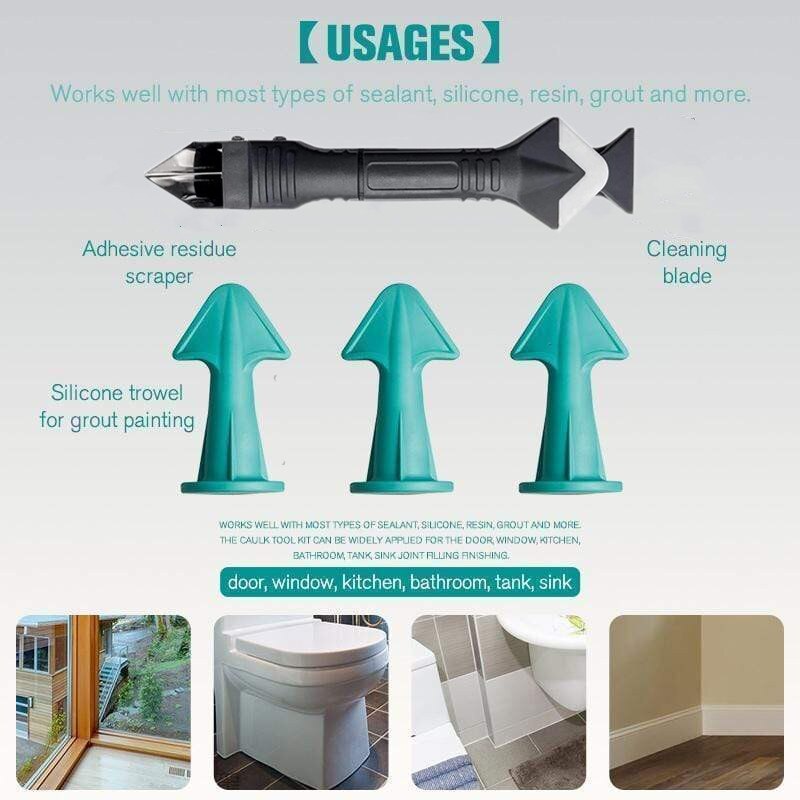 【USAGES】

Works well with most types of sealant, silicone, resin, grout and more.

Adhesive residue scraper

Cleaning blade

Silicone trowel for grout painting

WORKS WELL WITH MOST TYPES OF SEALANT, SILICONE, RESIN, GROUT AND MORE. THE CAULK TOOL KIT CAN BE WIDELY APPLIED FOR THE DOOR, WINDOW, KITCHEN, BATHROOM, TANK, SINK JOINT FILLING FINISHING.

door, window, kitchen, bathroom, tank, sink