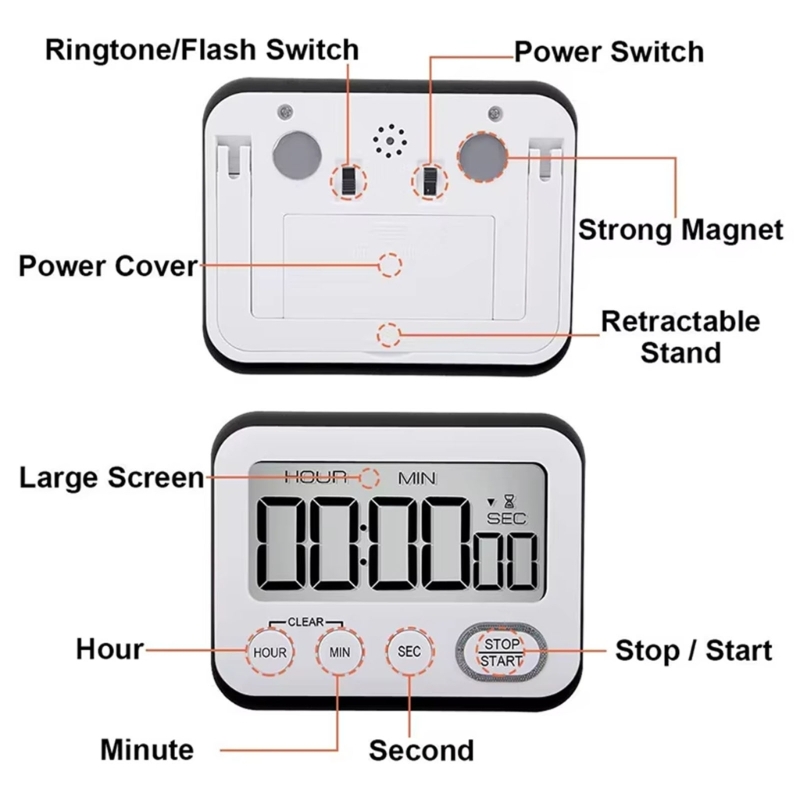 Ringtone/Flash Switch

Power Switch

Strong Magnet

Power Cover

Retractable Stand

Large Screen

HOUR MIN

SEC

00:00 00

CLEAR

HOUR

MIN

SEC

STOP
START

Hour

Stop / Start

Minute

Second