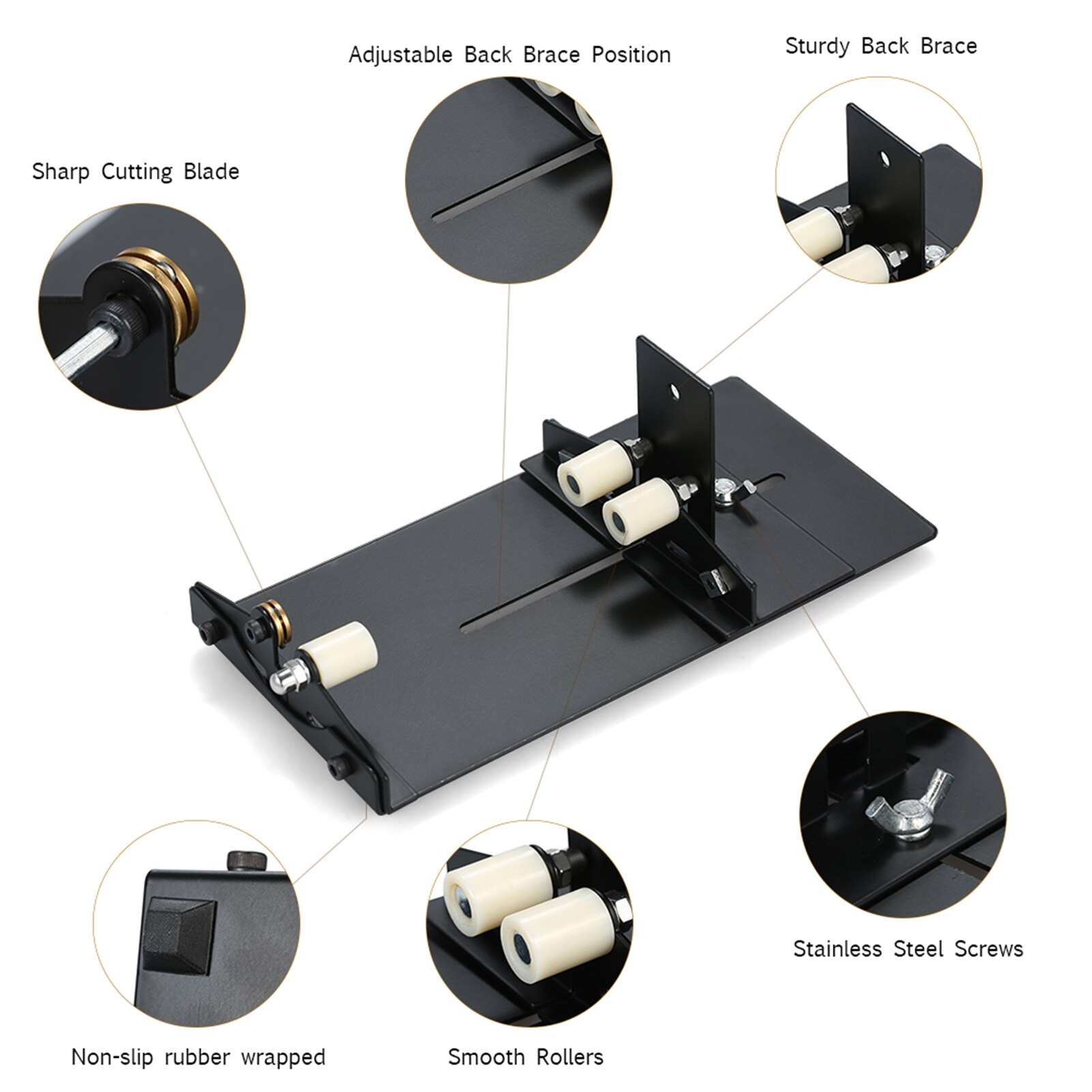 Adjustable Back Brace Position

Sturdy Back Brace

Sharp Cutting Blade

Stainless Steel Screws

Non-slip rubber wrapped

Smooth Rollers