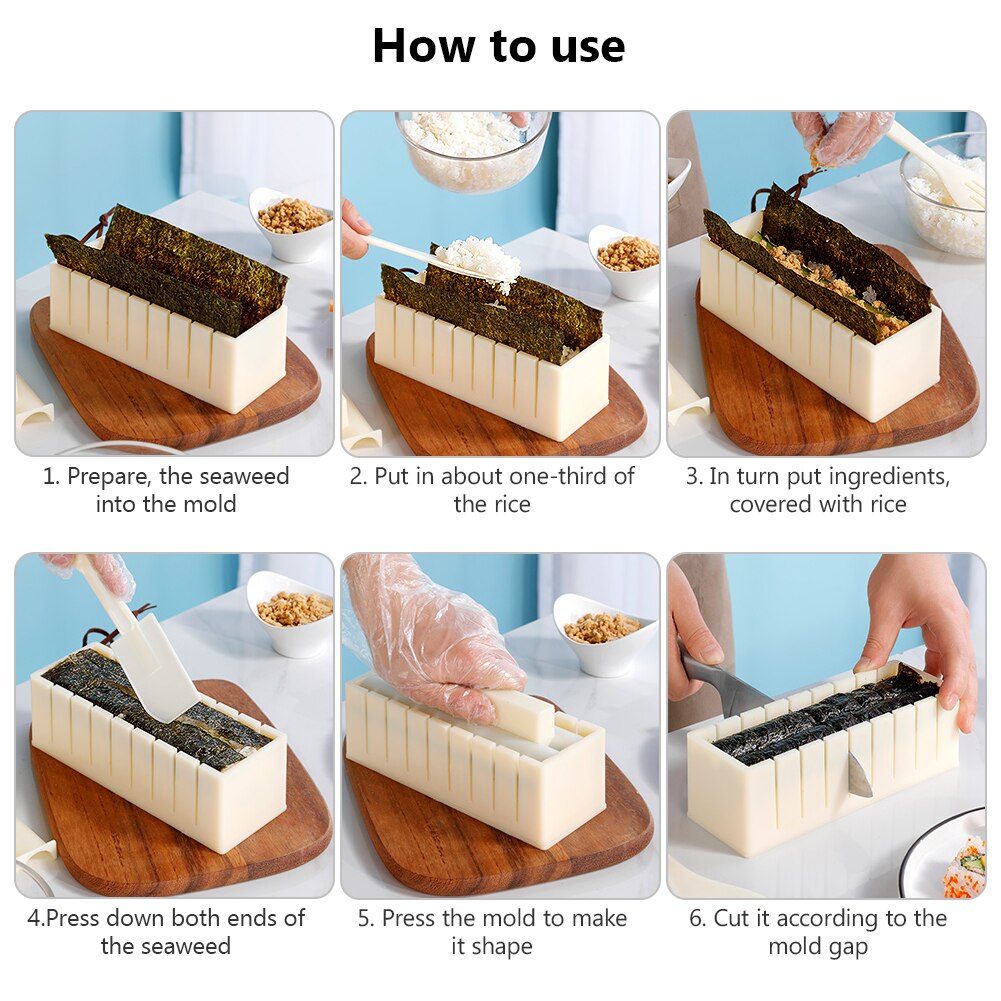 How to use

1. Prepare, the seaweed into the mold

2. Put in about one-third of the rice

3. In turn put ingredients, covered with rice

4.Press down both ends of the seaweed

5. Press the mold to make it shape

6. Cut it according to the mold gap