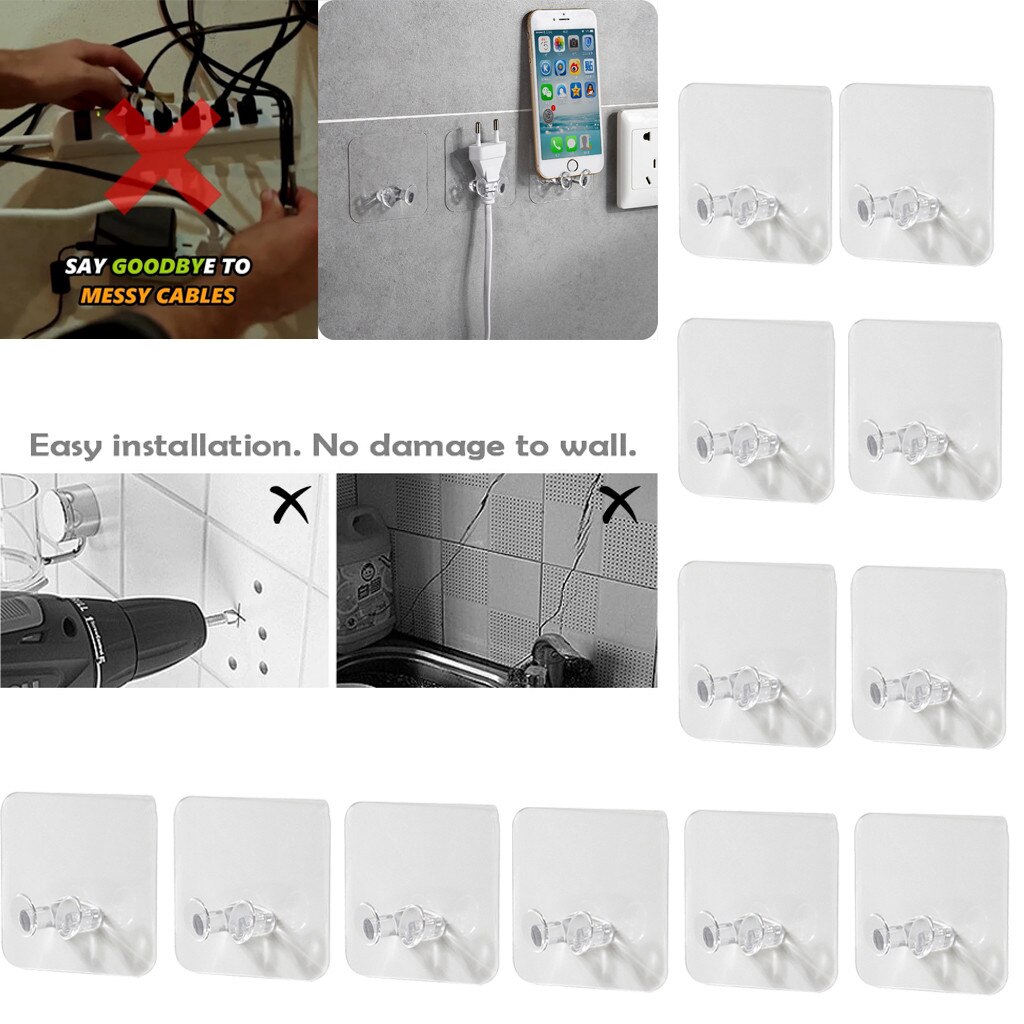 SAY GOODBYE TO
MESSY CABLES

Easy installation. No damage to wall.