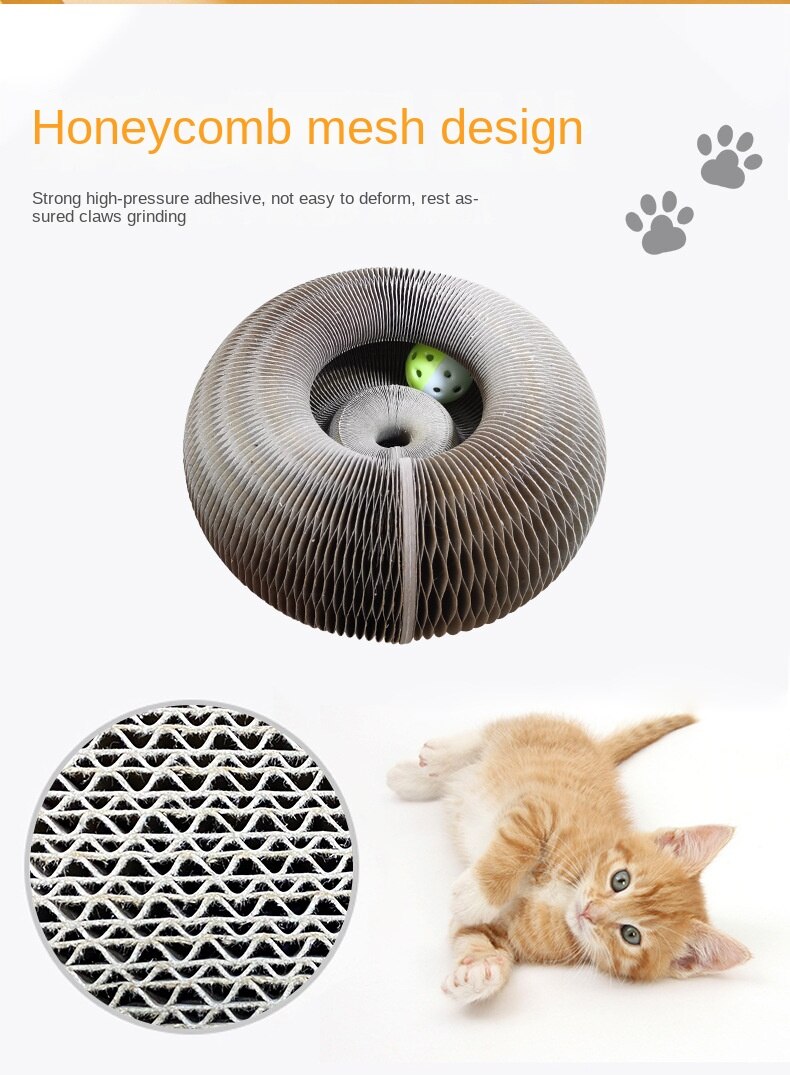 Honeycomb mesh design

Strong high-pressure adhesive, not easy to deform, rest assured claws grinding