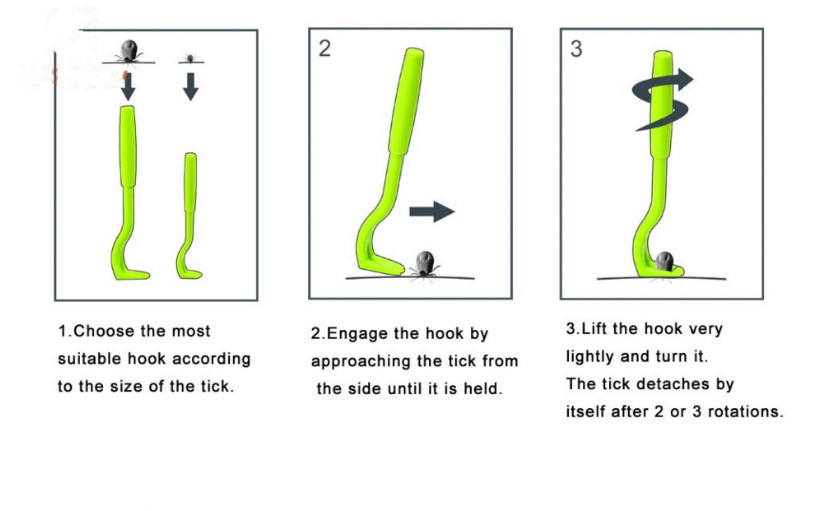 2

3

1.Choose the most suitable hook according to the size of the tick.

2.Engage the hook by approaching the tick from the side until it is held.

3.Lift the hook very lightly and turn it.
The tick detaches by itself after 2 or 3 rotations.