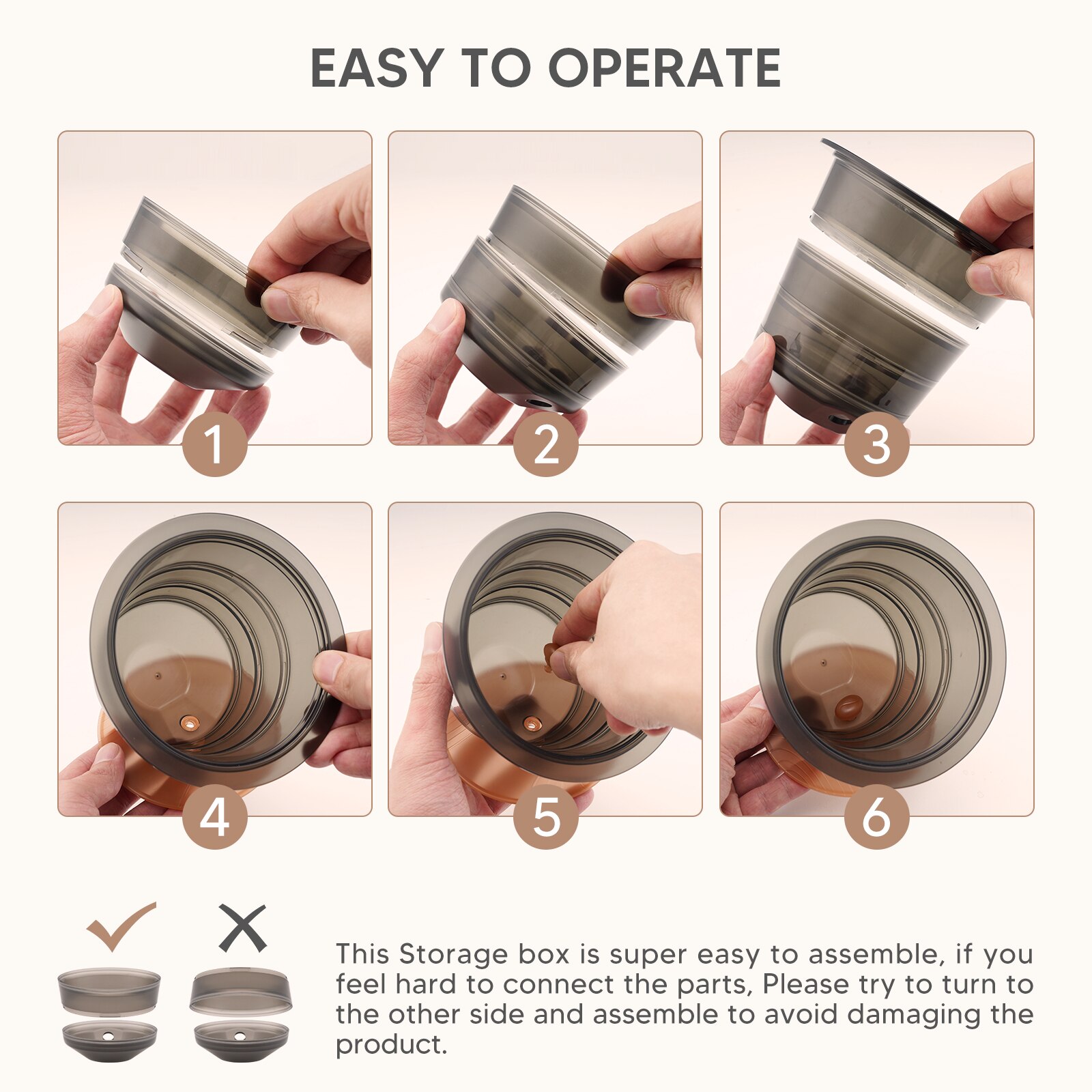 EASY TO OPERATE

1

2

3

4

5

6

This Storage box is super easy to assemble, if you feel hard to connect the parts, Please try to turn to the other side and assemble to avoid damaging the product.